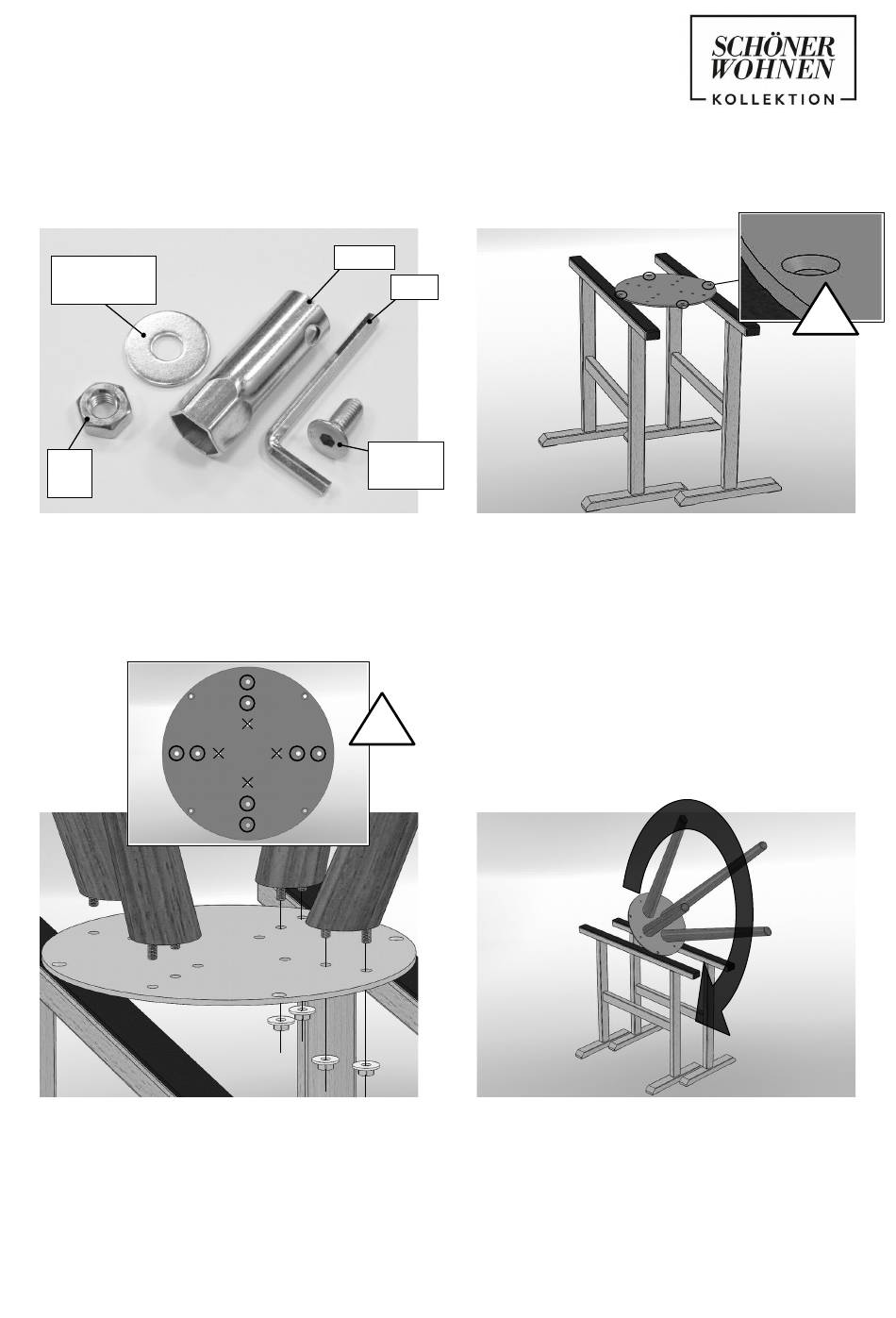 SCHÖNER
WOHNEN
KOLLEKTION