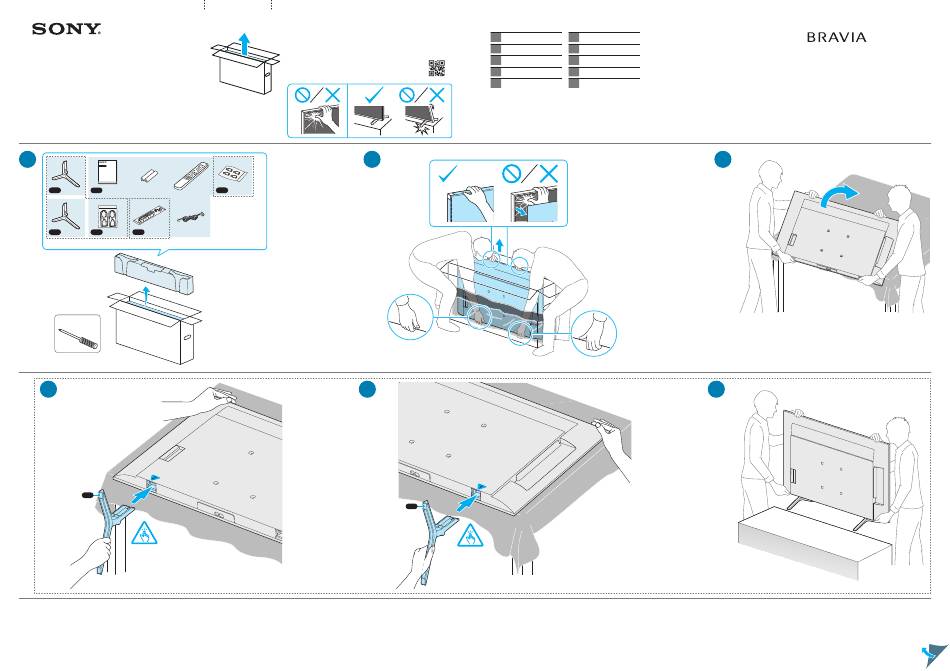 SONY

BRAVIA