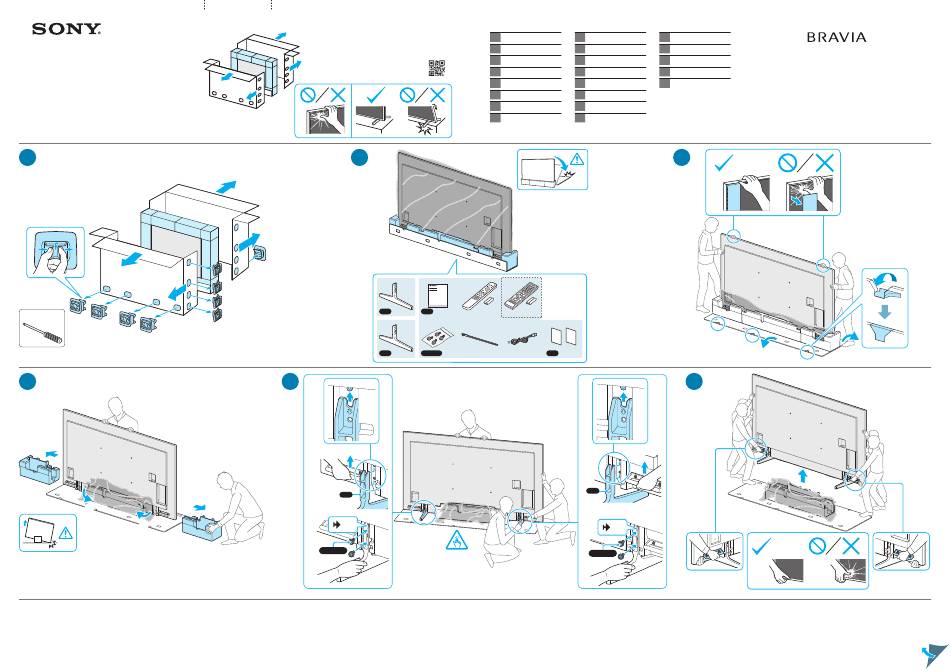 SONY

BRAVIA