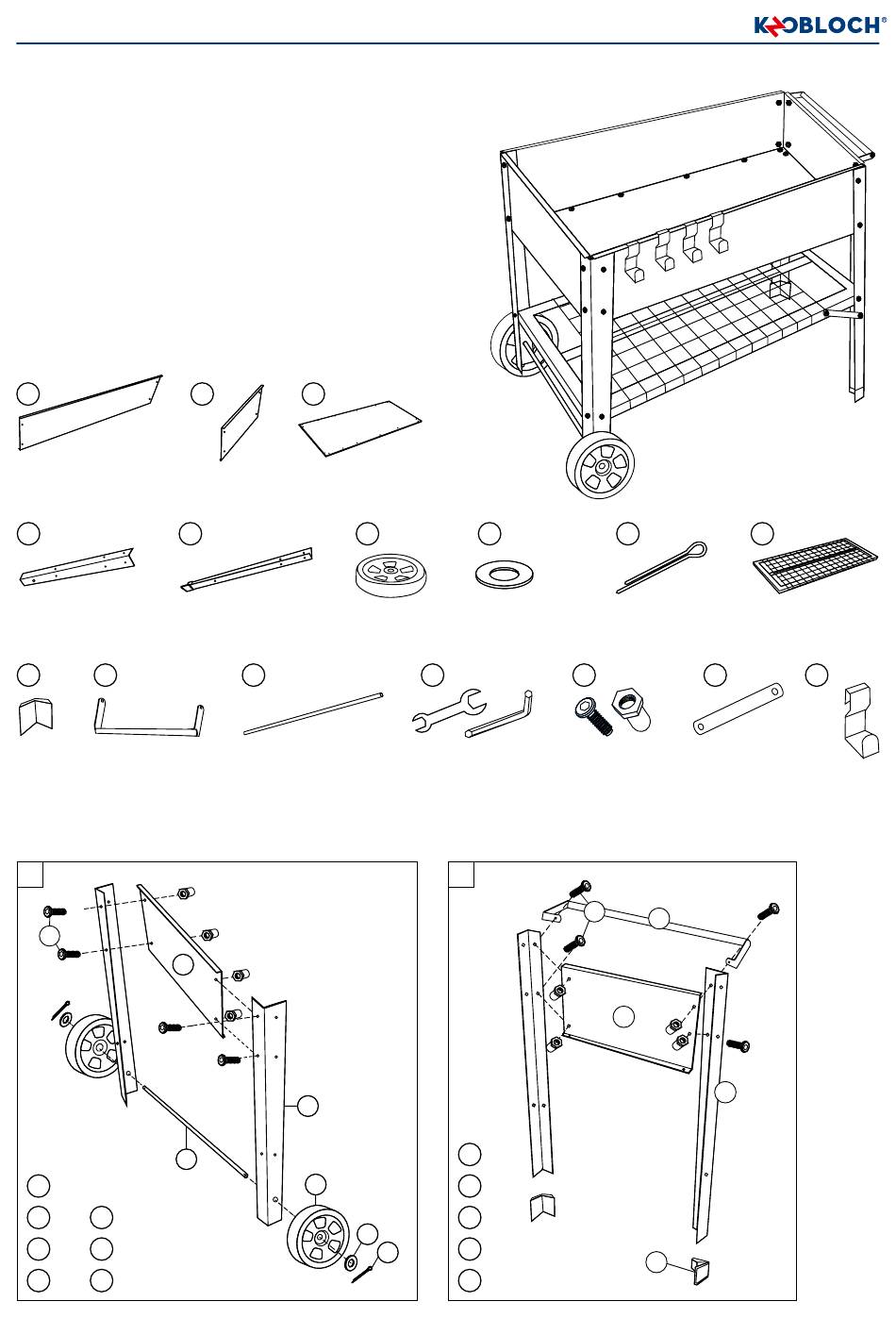 KNOBLOCH®