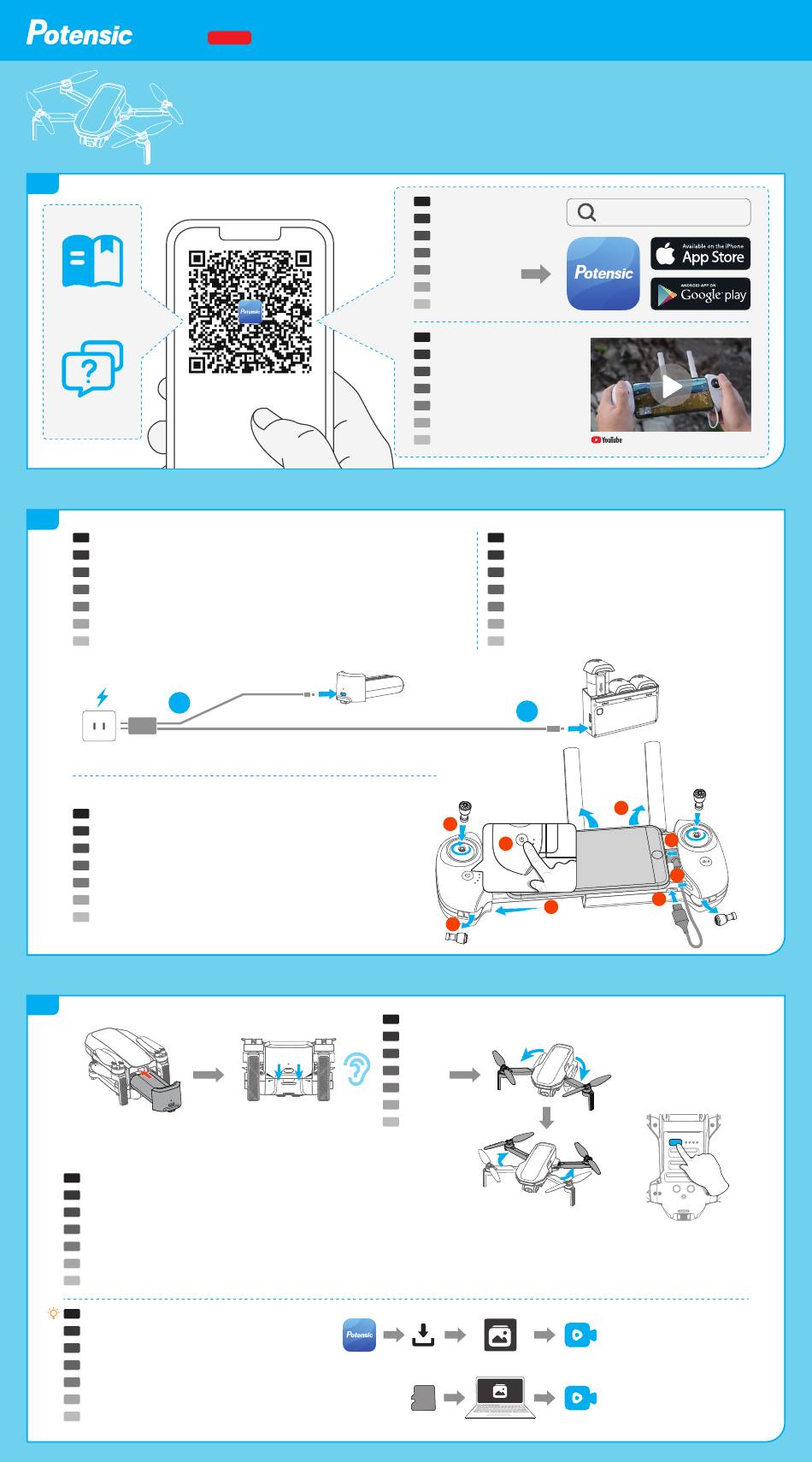 Potensic

Potensic

Potensic

Available on the iPhone
App Store

ANDROID APP ON
Google play

YouTube

Potensic