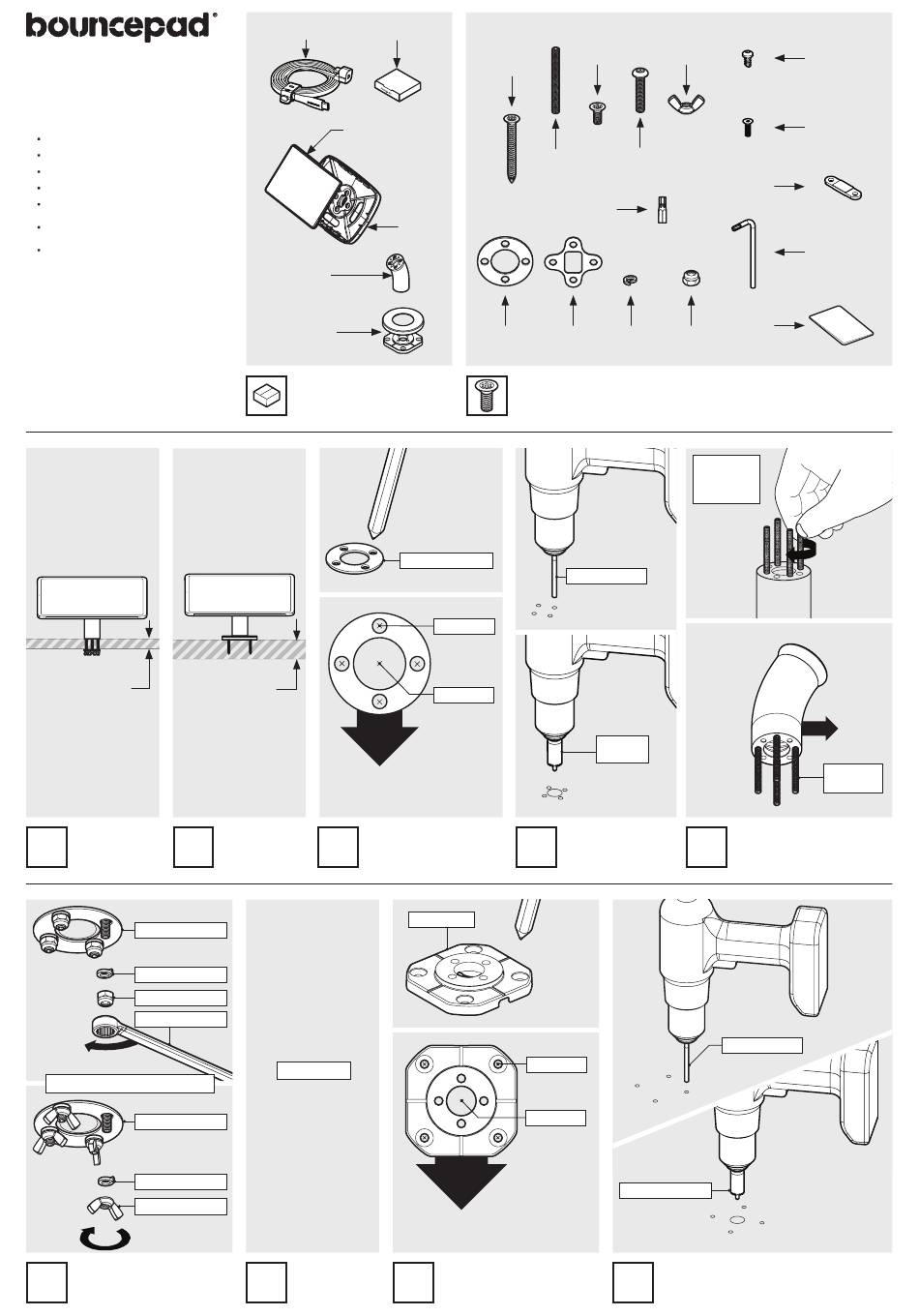 bouncepad®