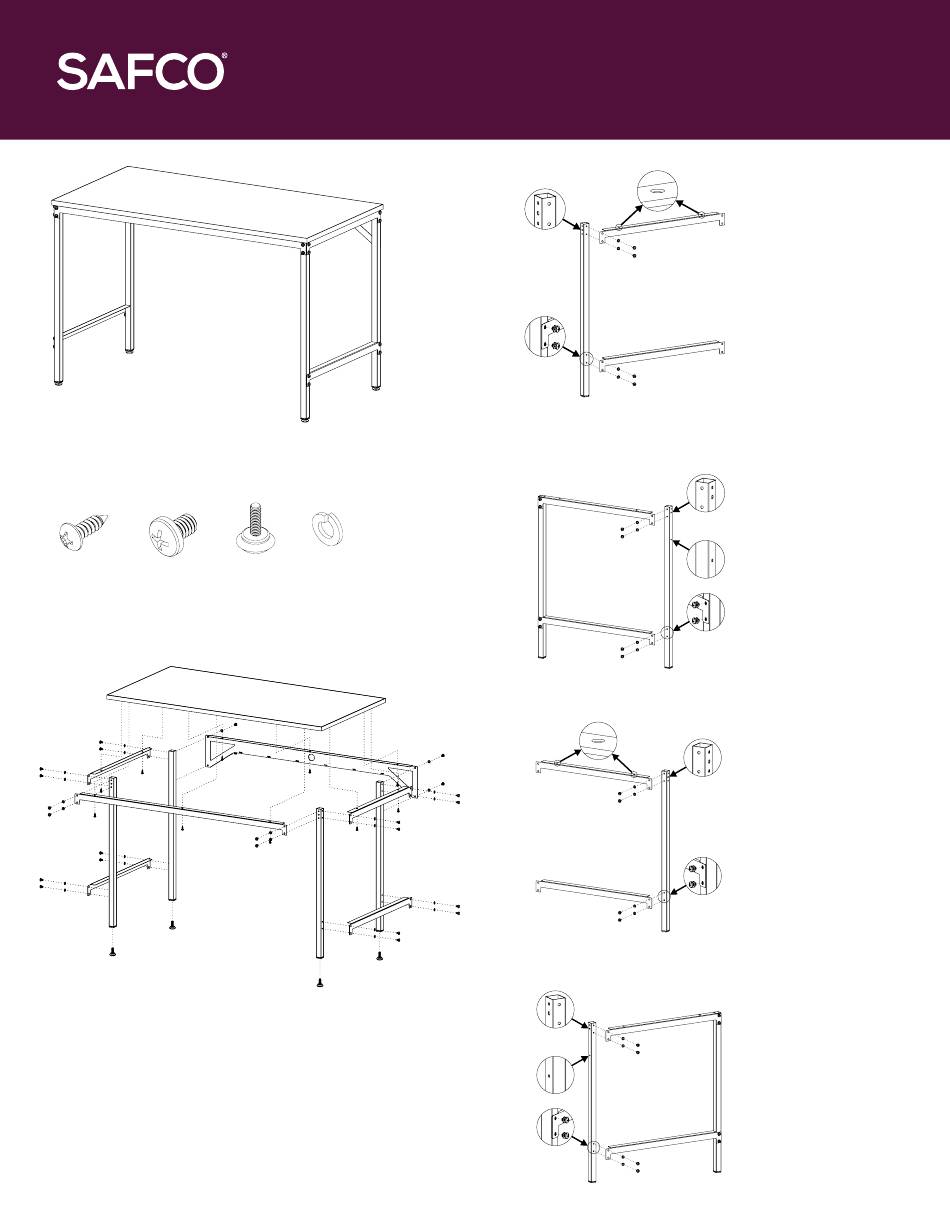 SAFCO®