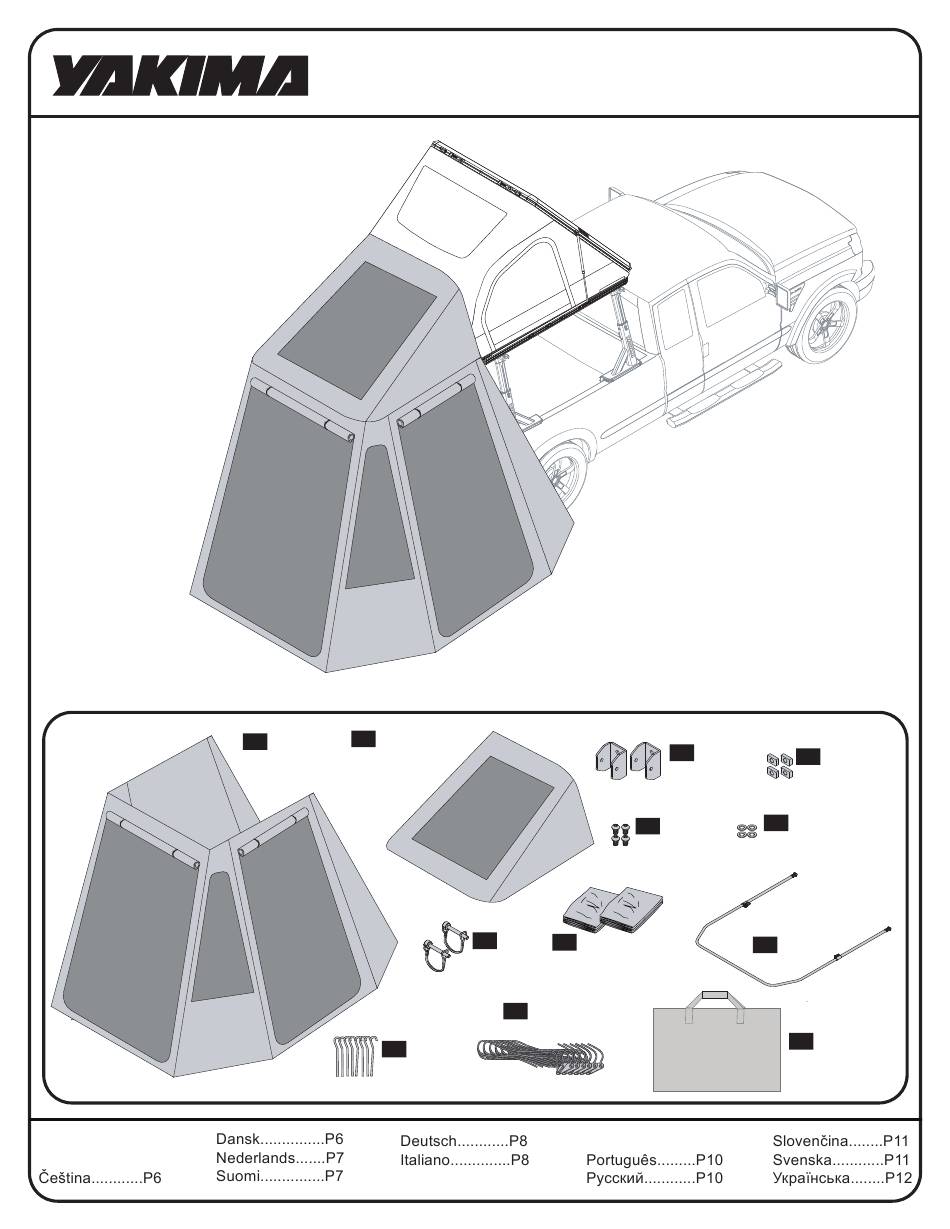 YAKIMA

Čeština............P6

Dansk...............P6
Nederlands.......P7
Suomi...............P7

Deutsch............P8
Italiano..............P8

Português.........P10
Русский............P10

Slovenčina........P11
Svenska............P11
Українська........P12