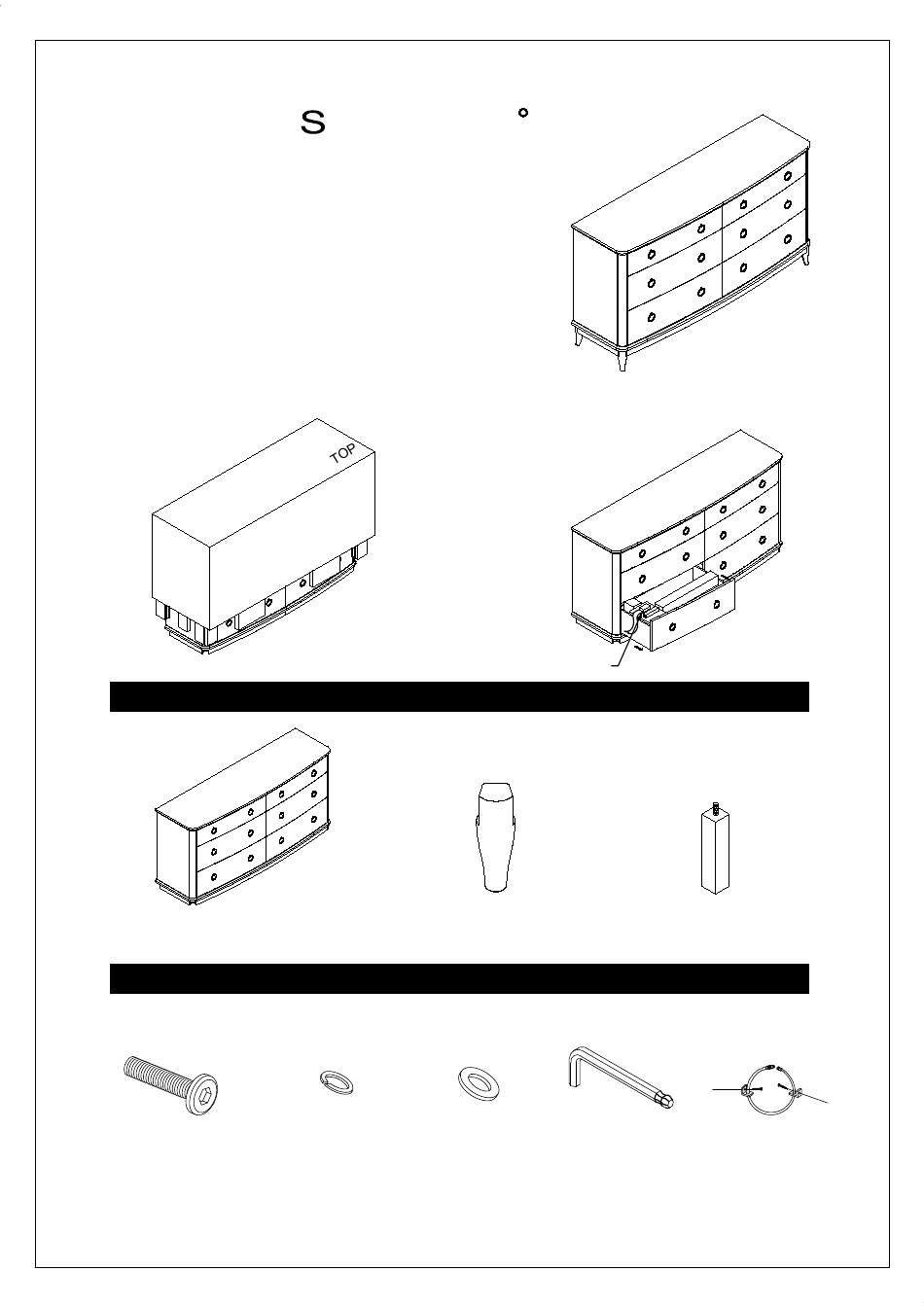 S

TOP