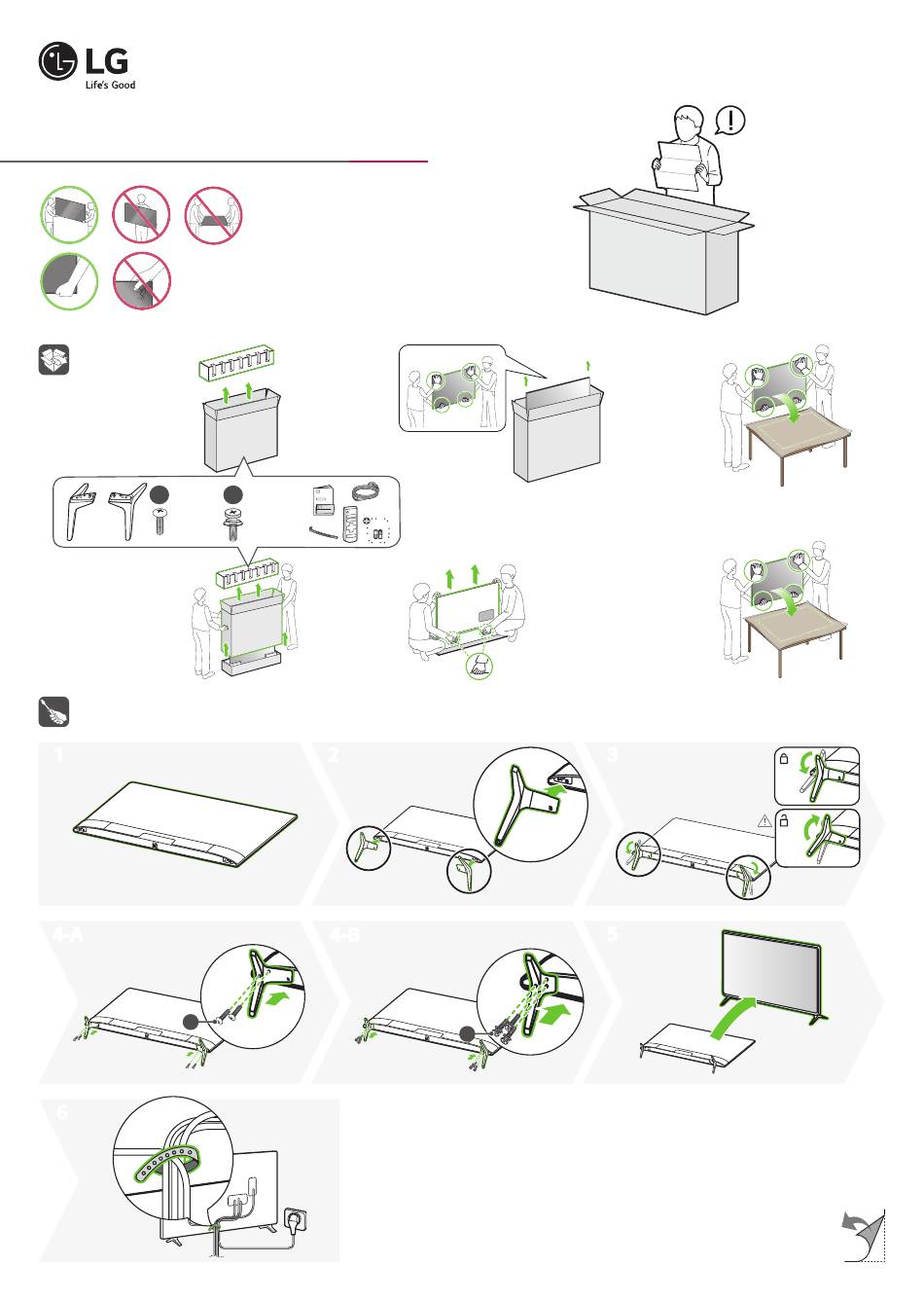 LG
Life's Good

1

2

3

4-A

4-B

5

6