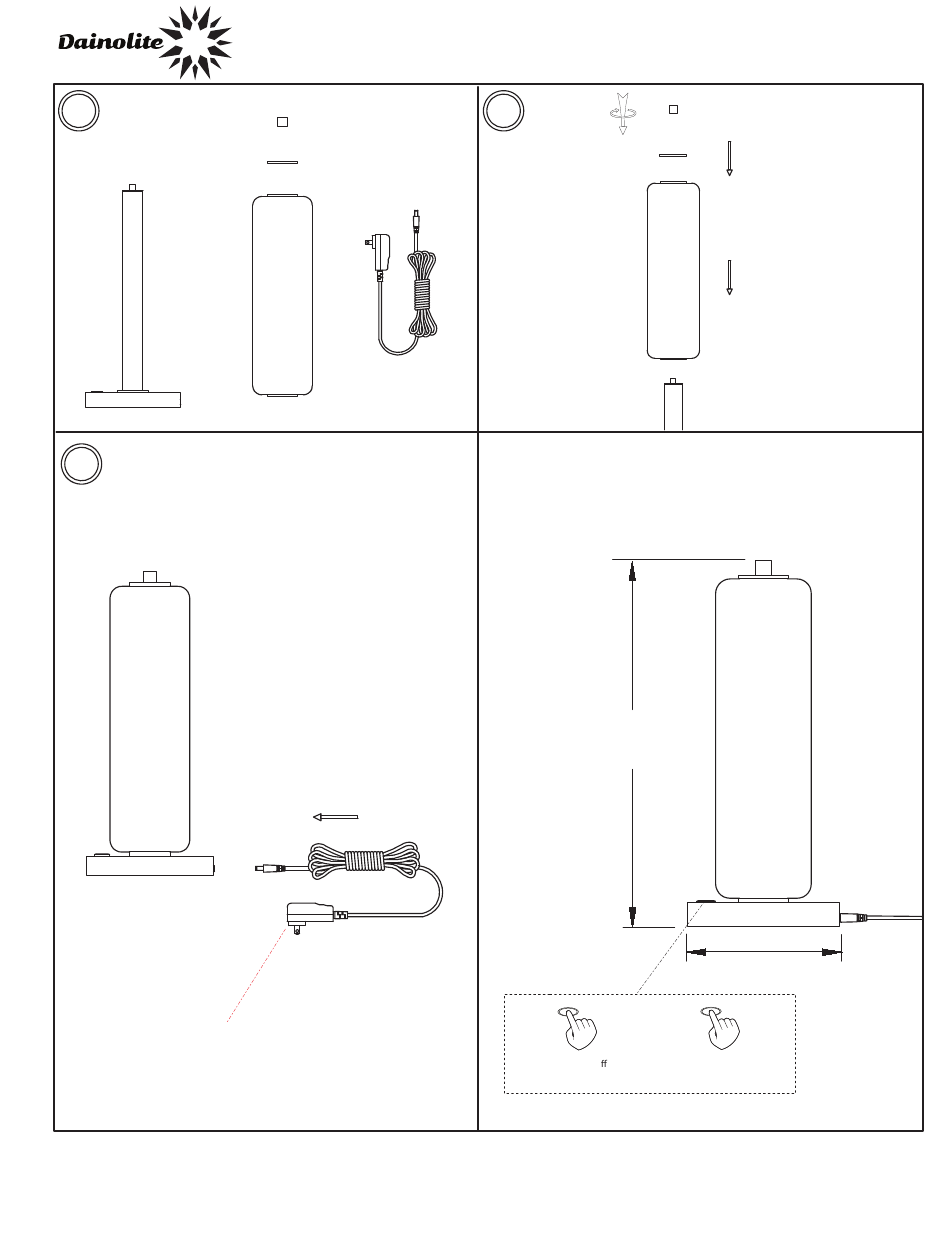 Dainolite

ff