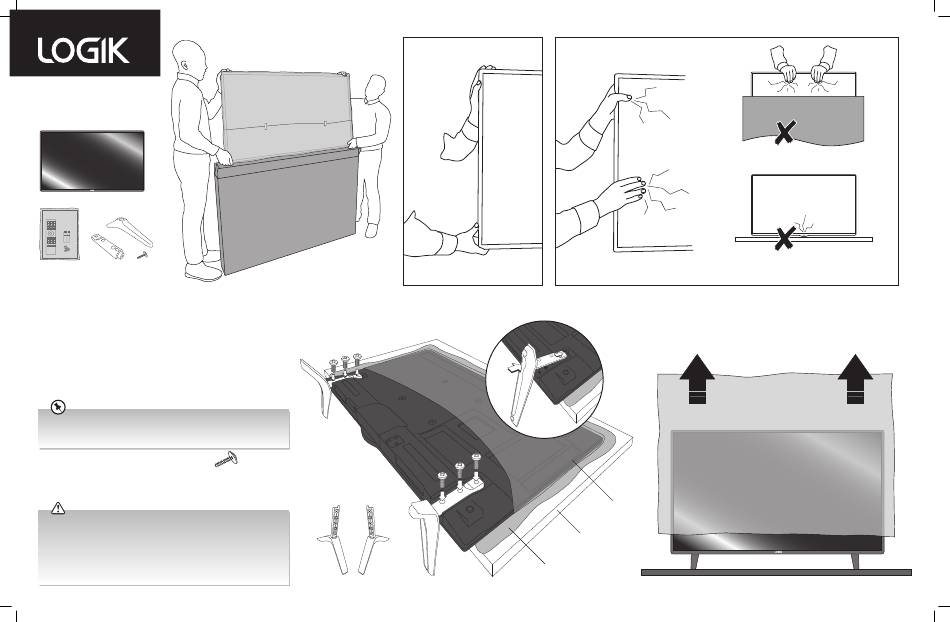 LOGIK