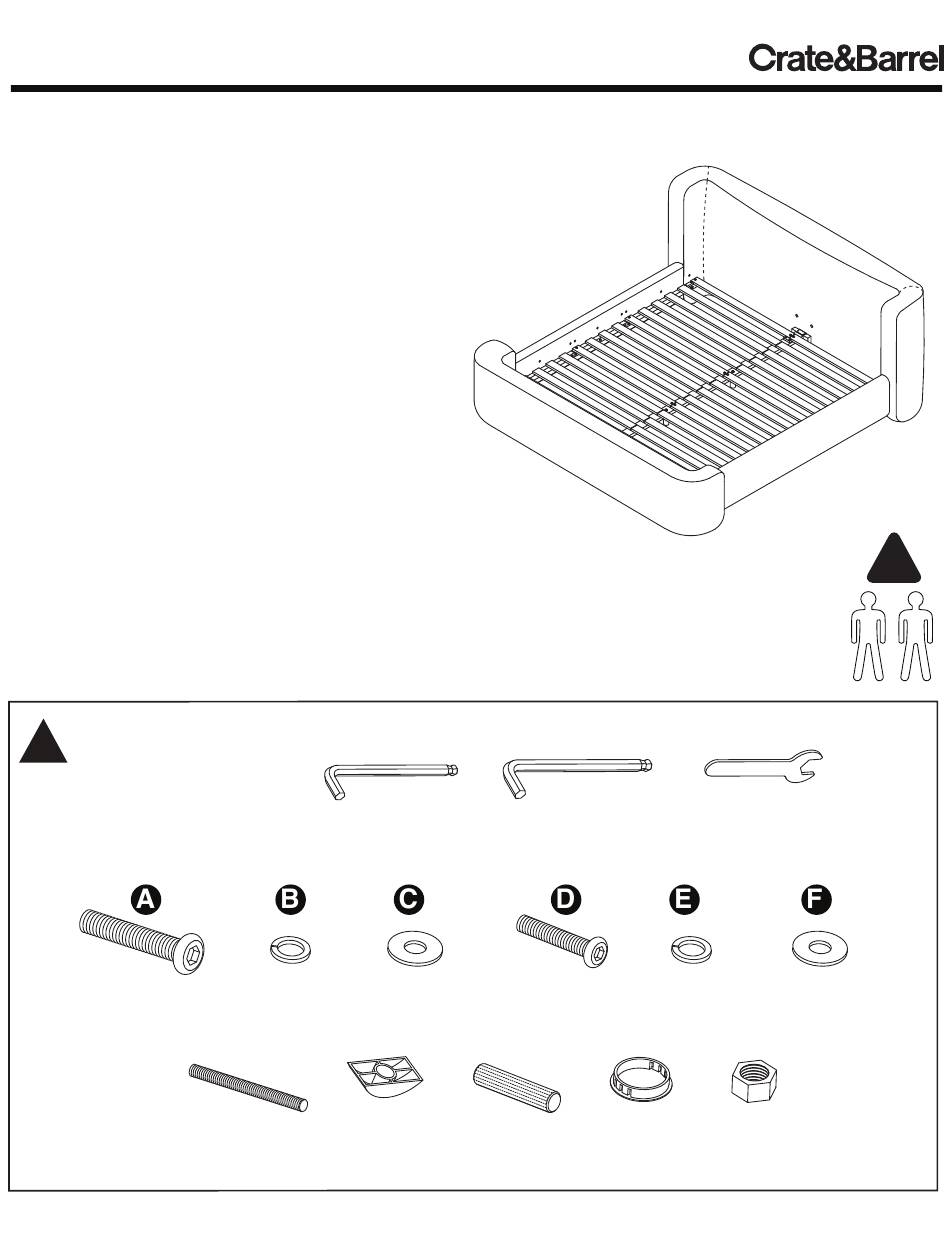 Crate&Barrel

A

B

C

D

E

F