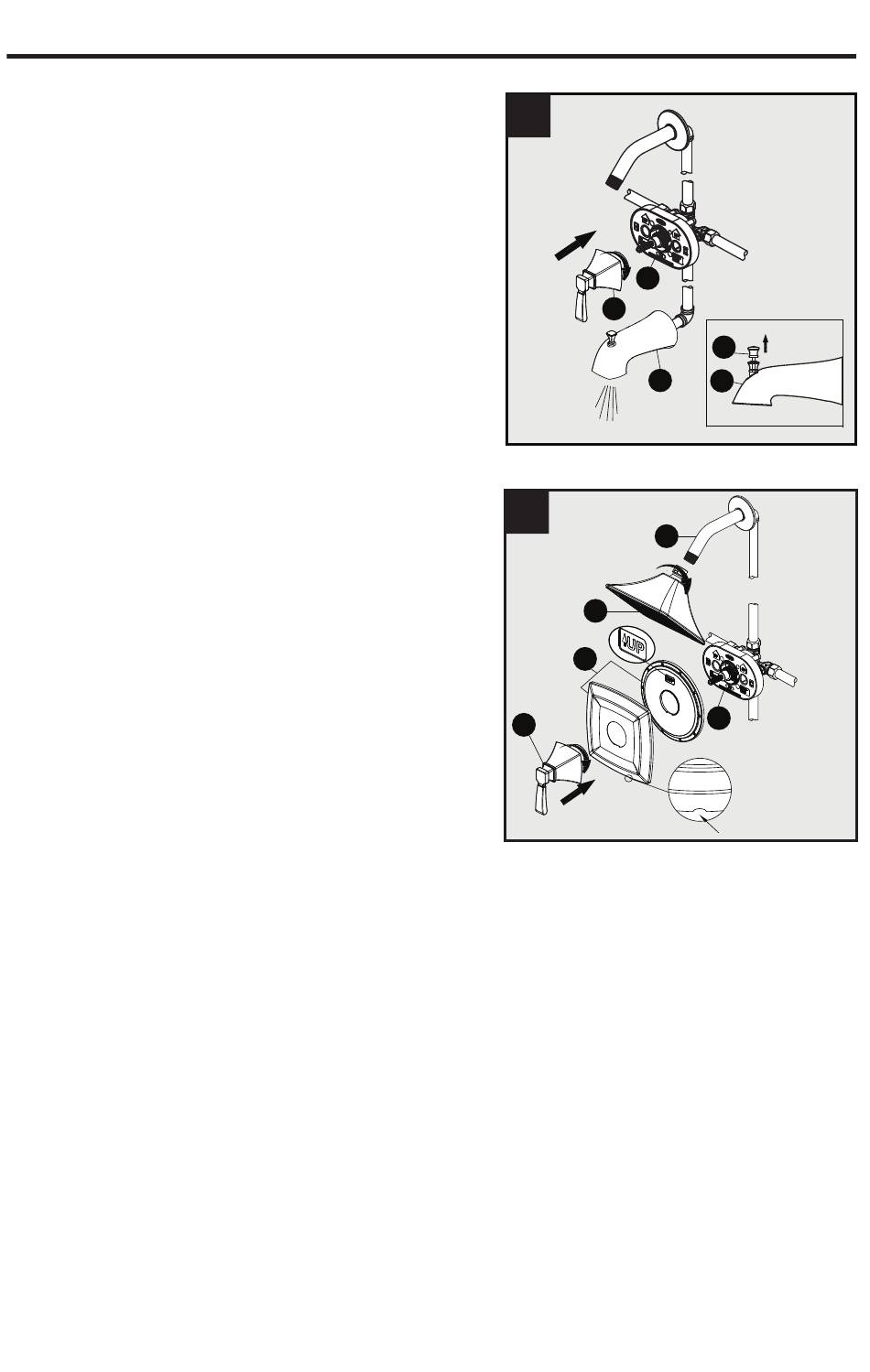 UP