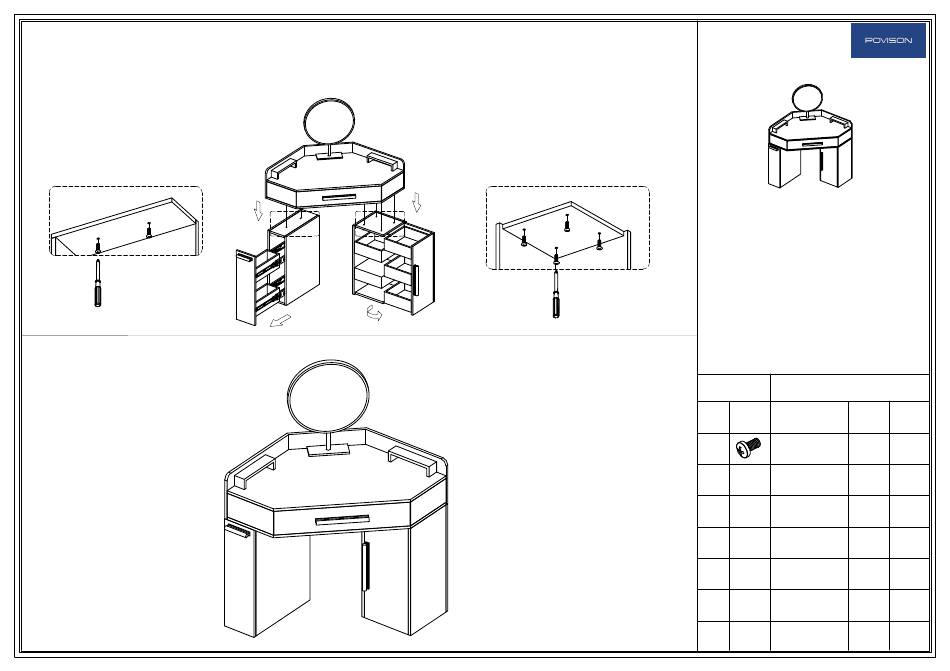 POVISON