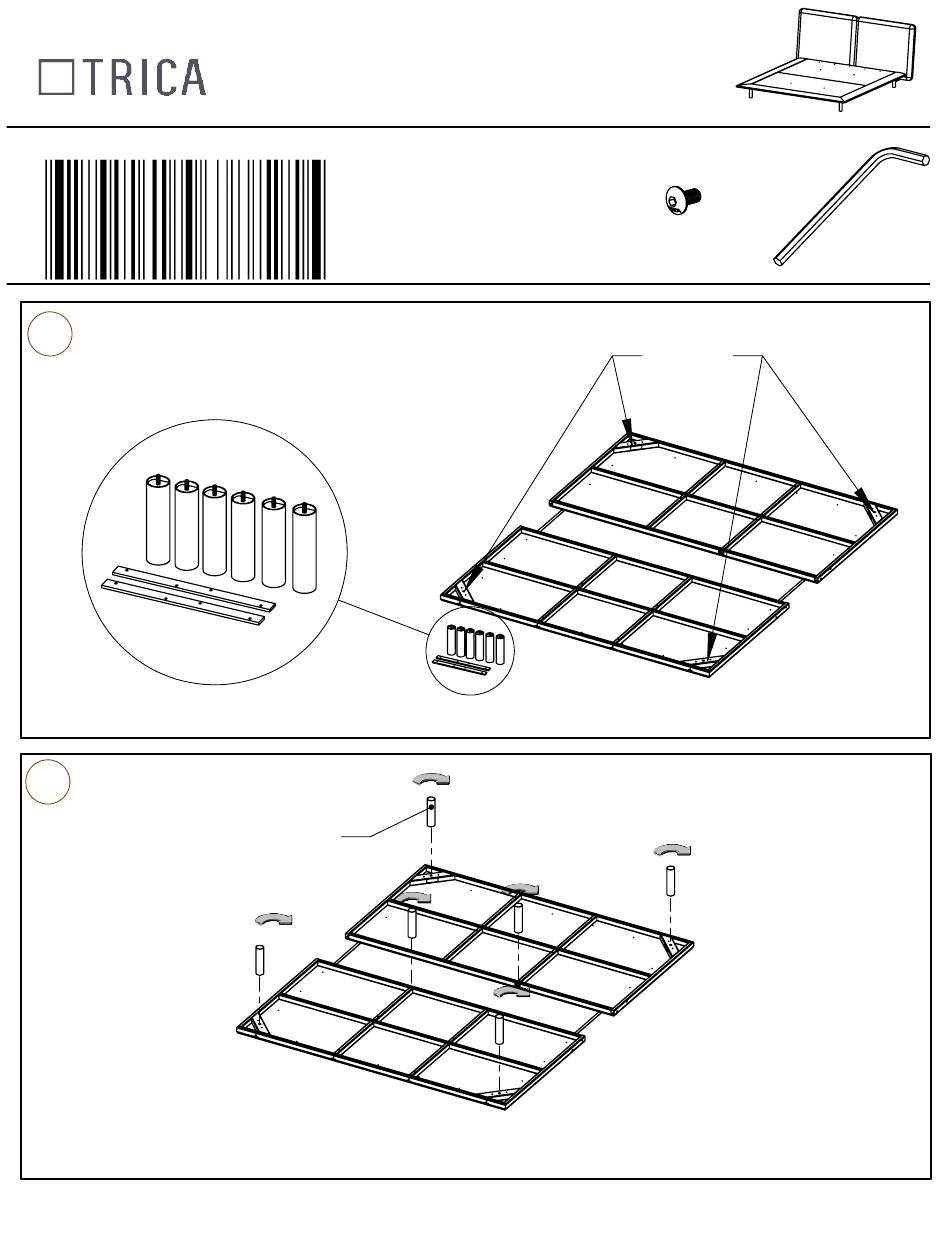 TRICA