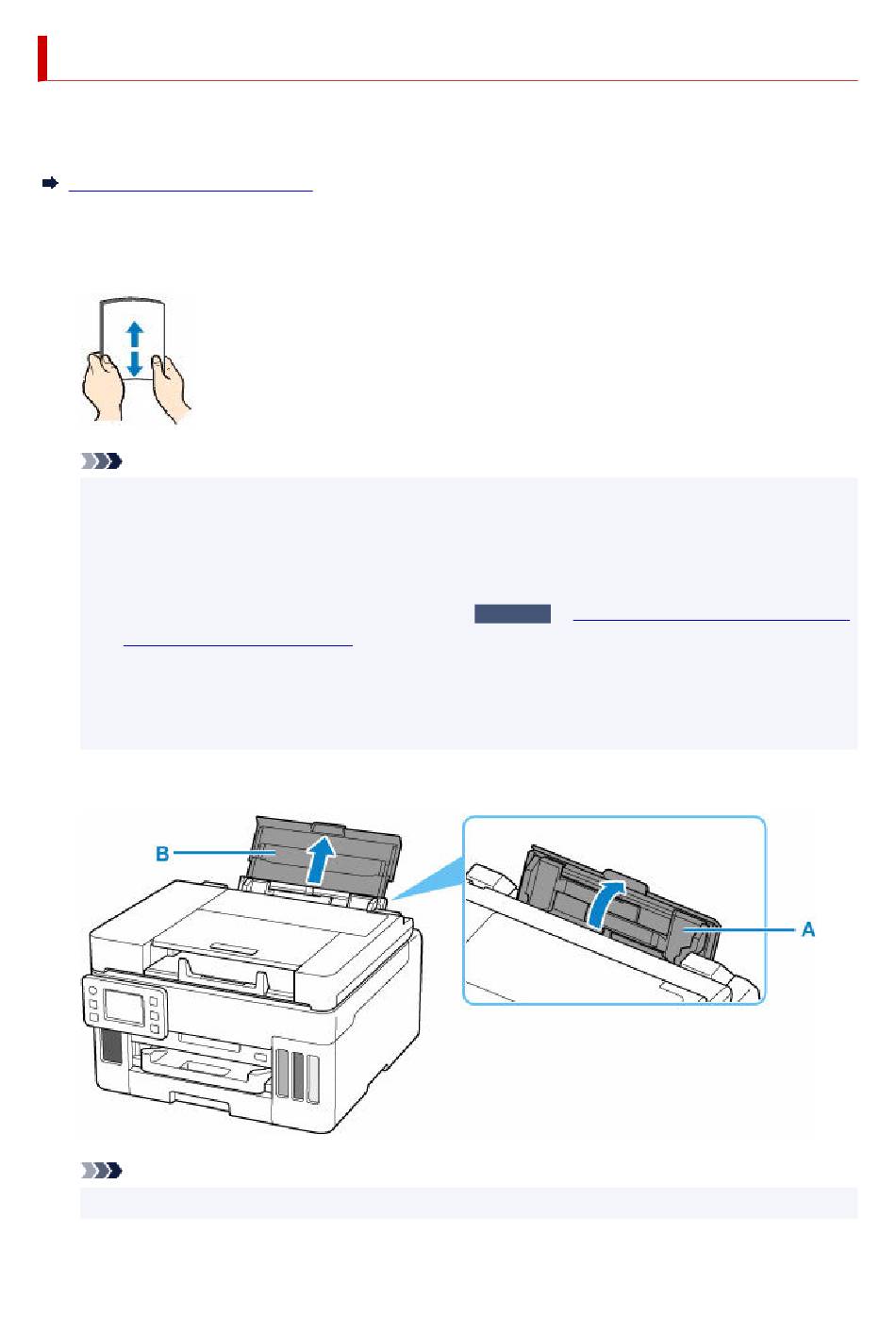 B

A