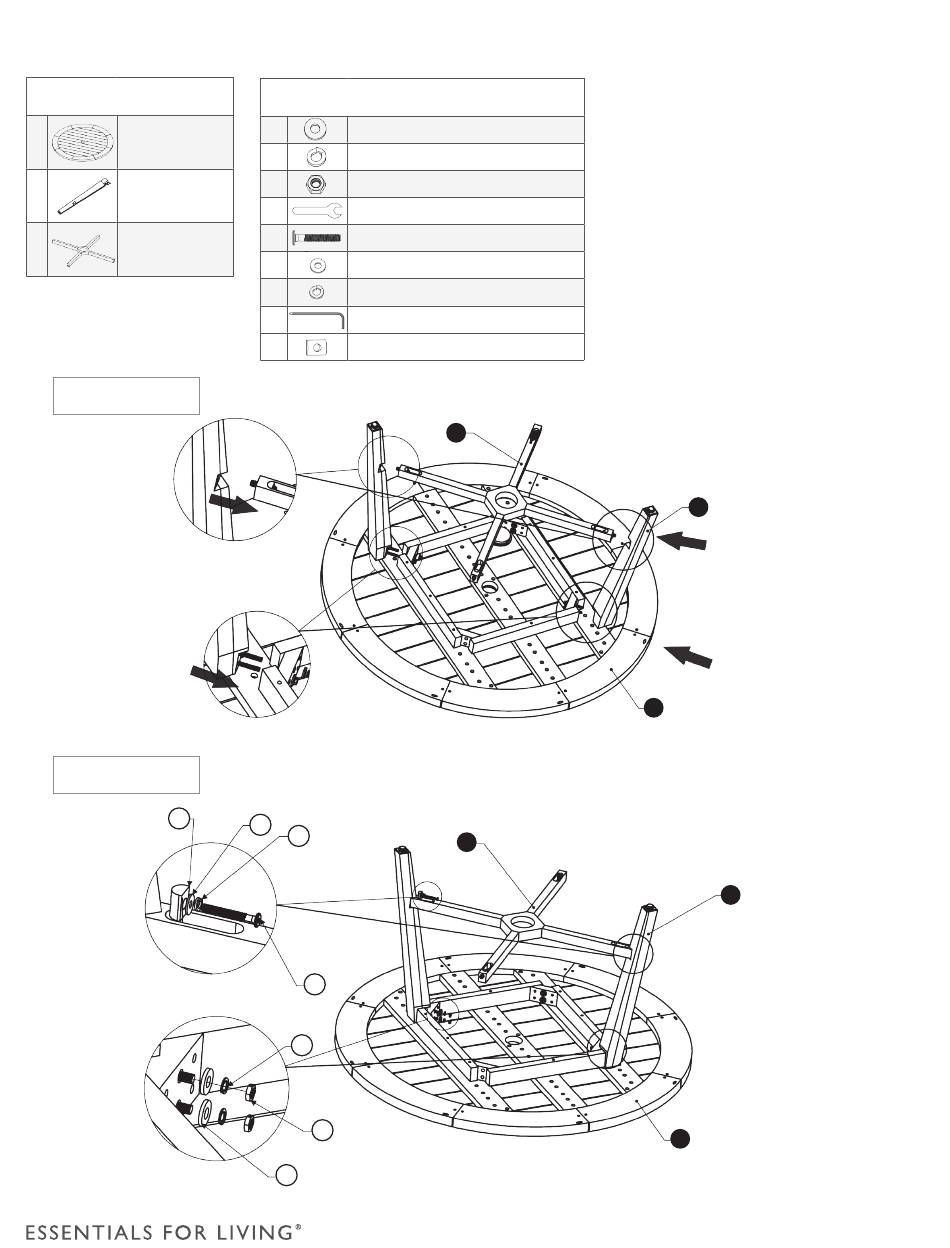 ESSENTIALS FOR LIVING®