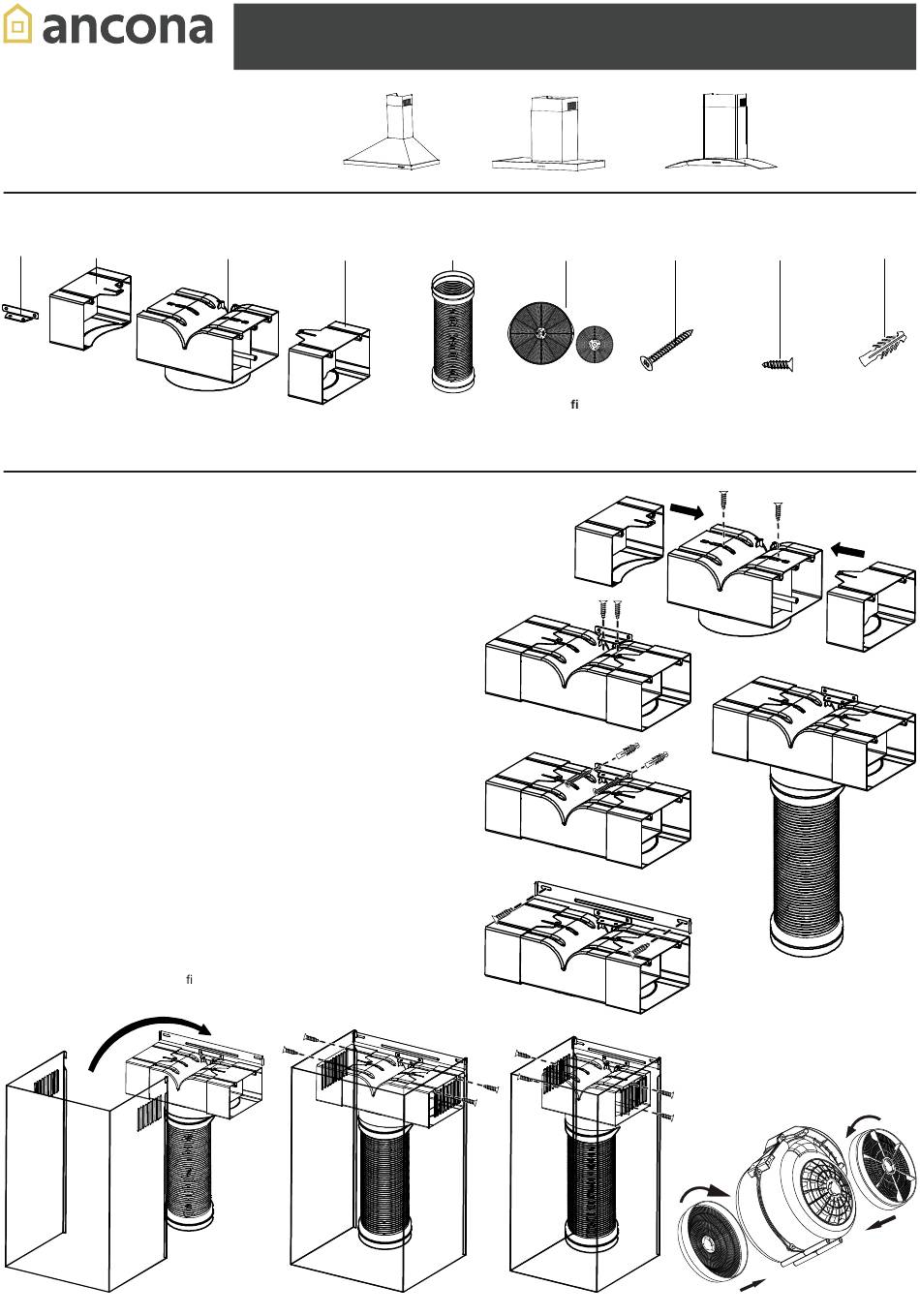 ancona

fi

fi