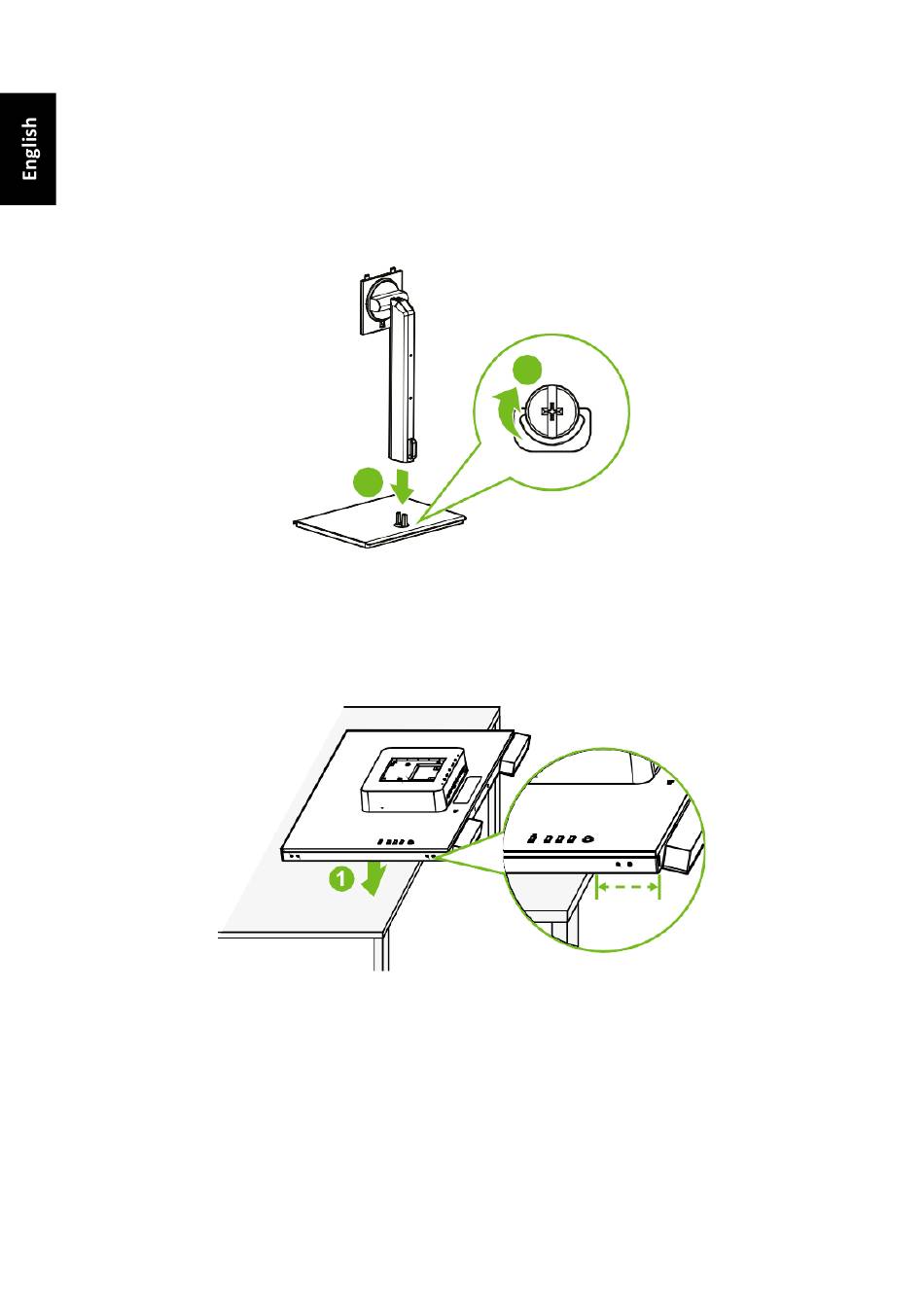 English

1