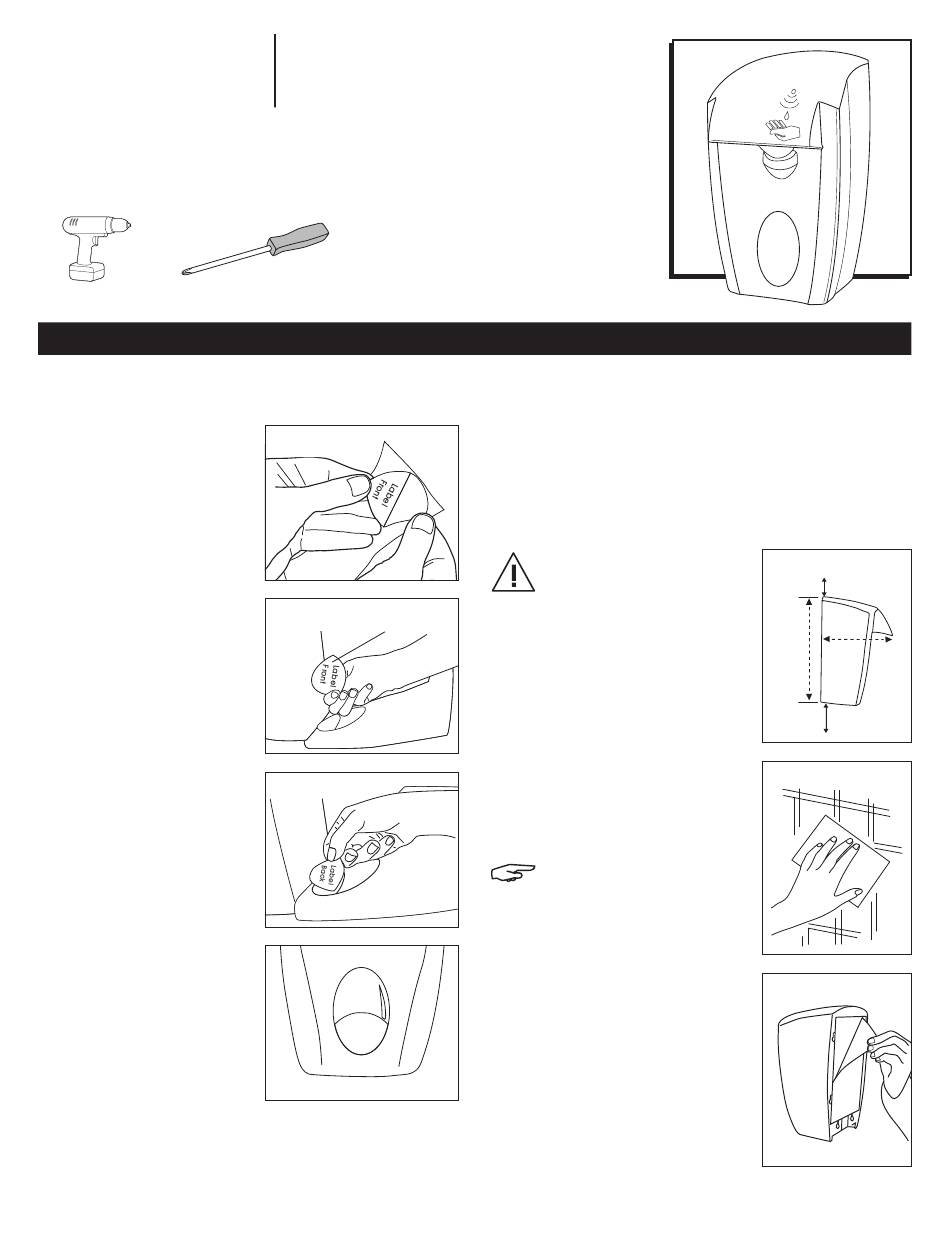 Label
Front

Label
Front

Label
Back