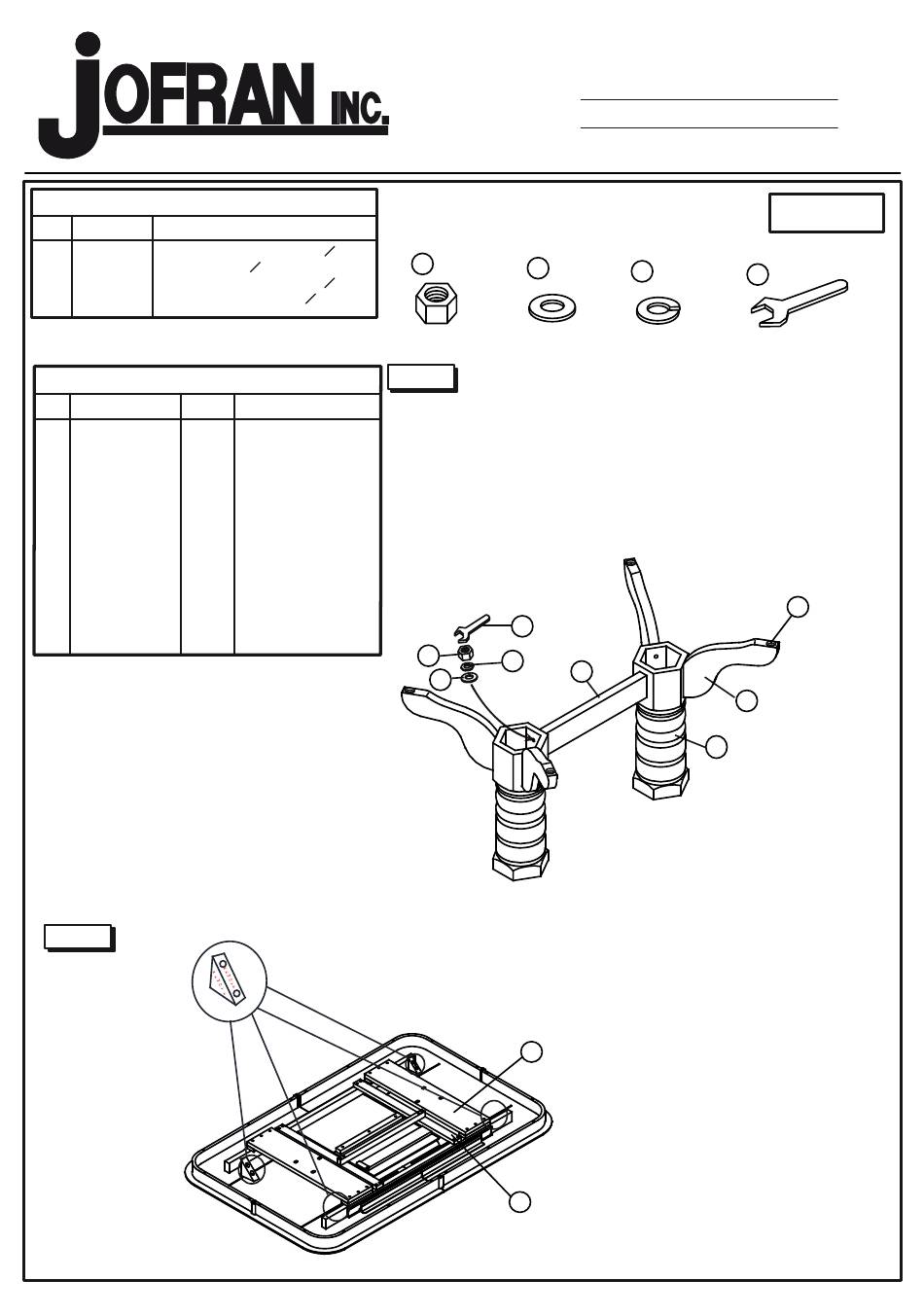 JOFRAN INC.