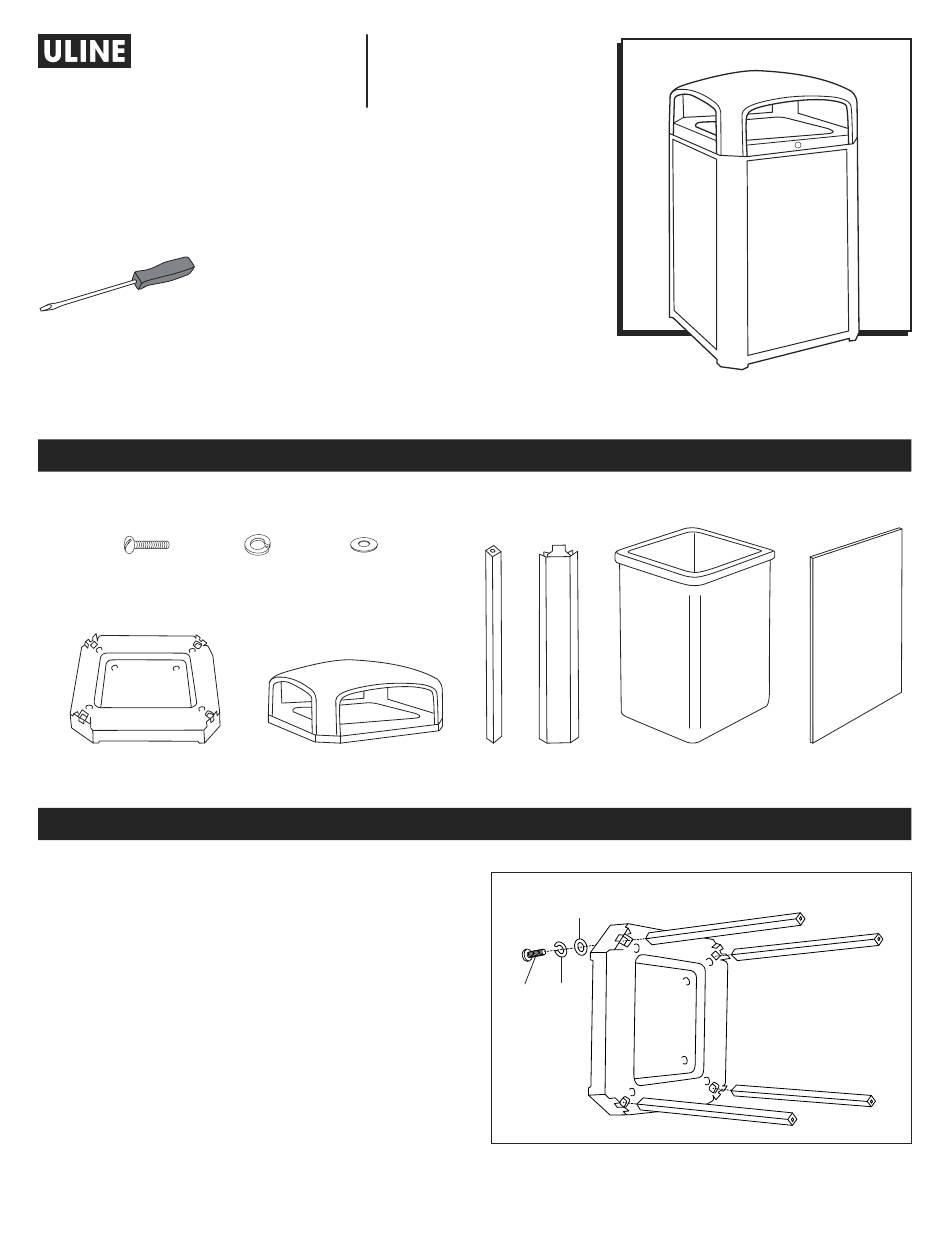 ULINE