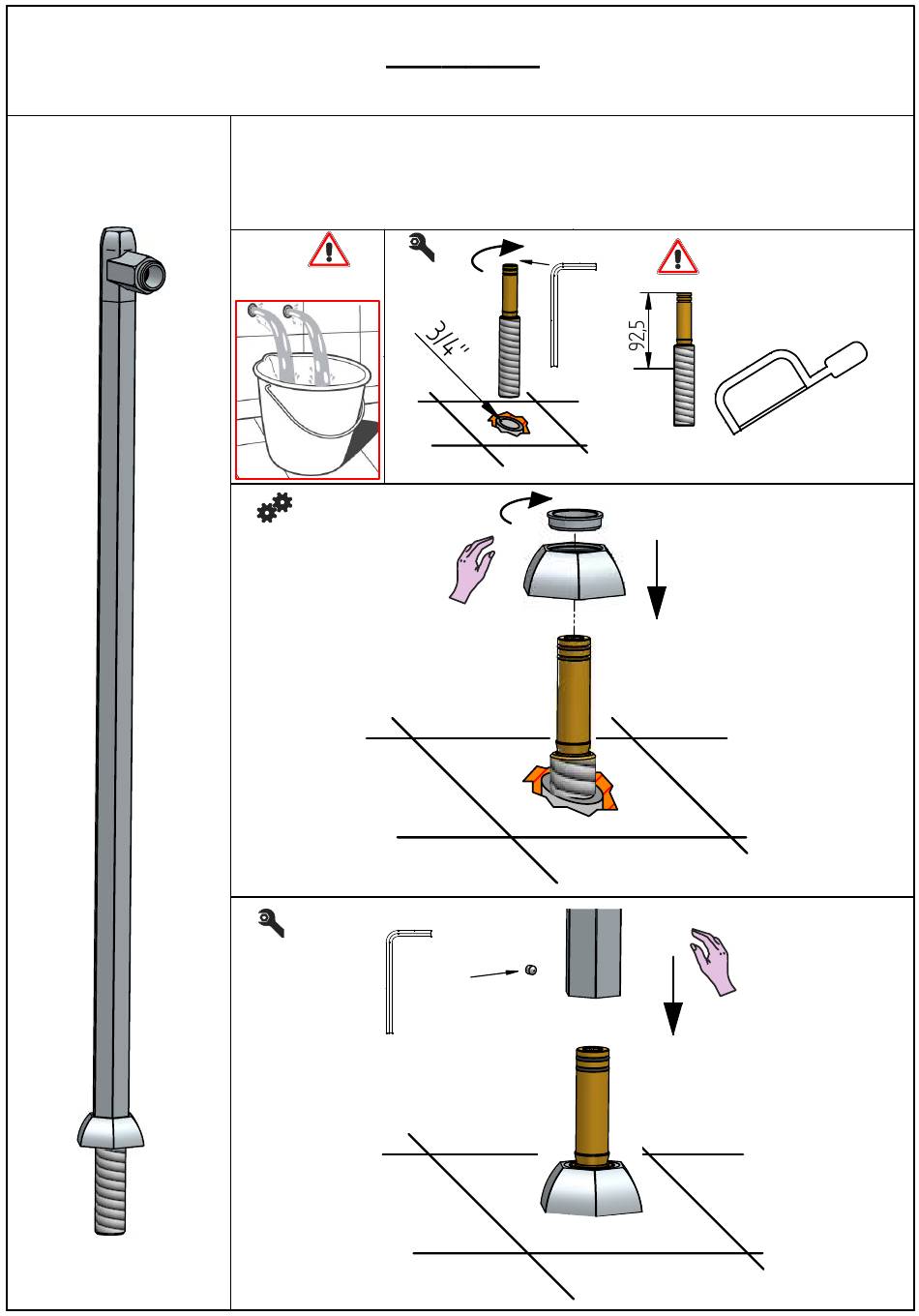 3/4"

92,5