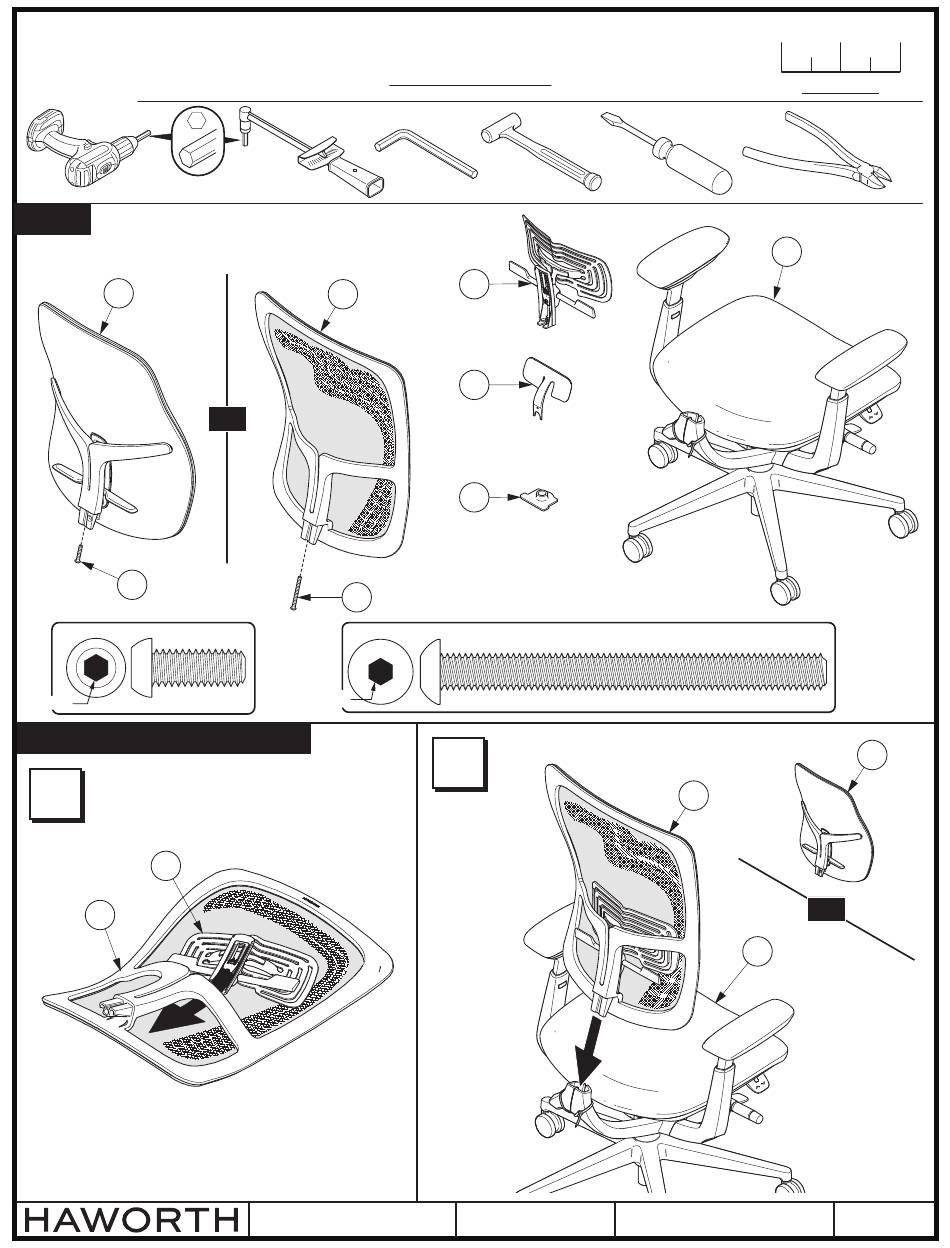 HAWORTH