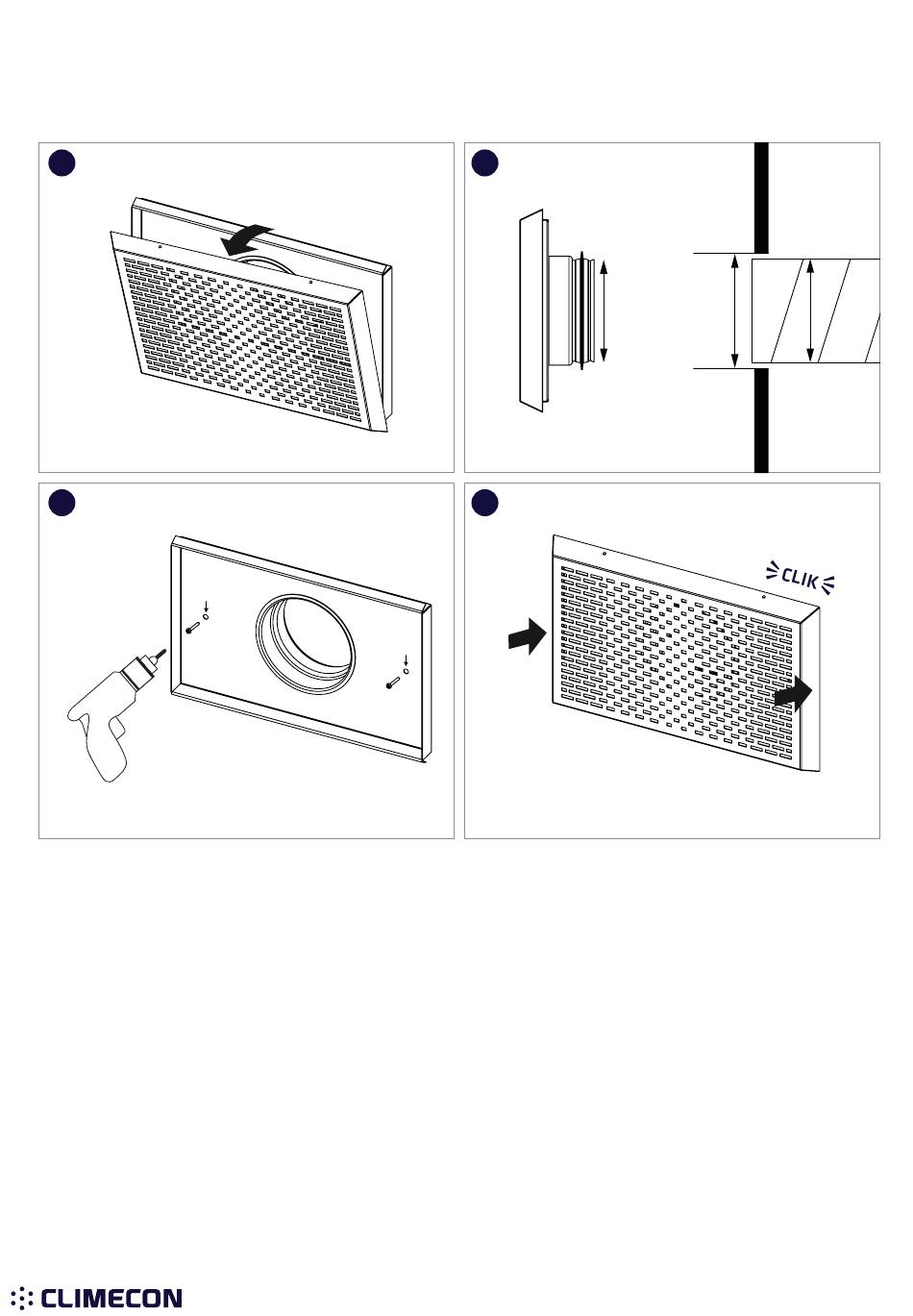 CLIK

CLIMECON