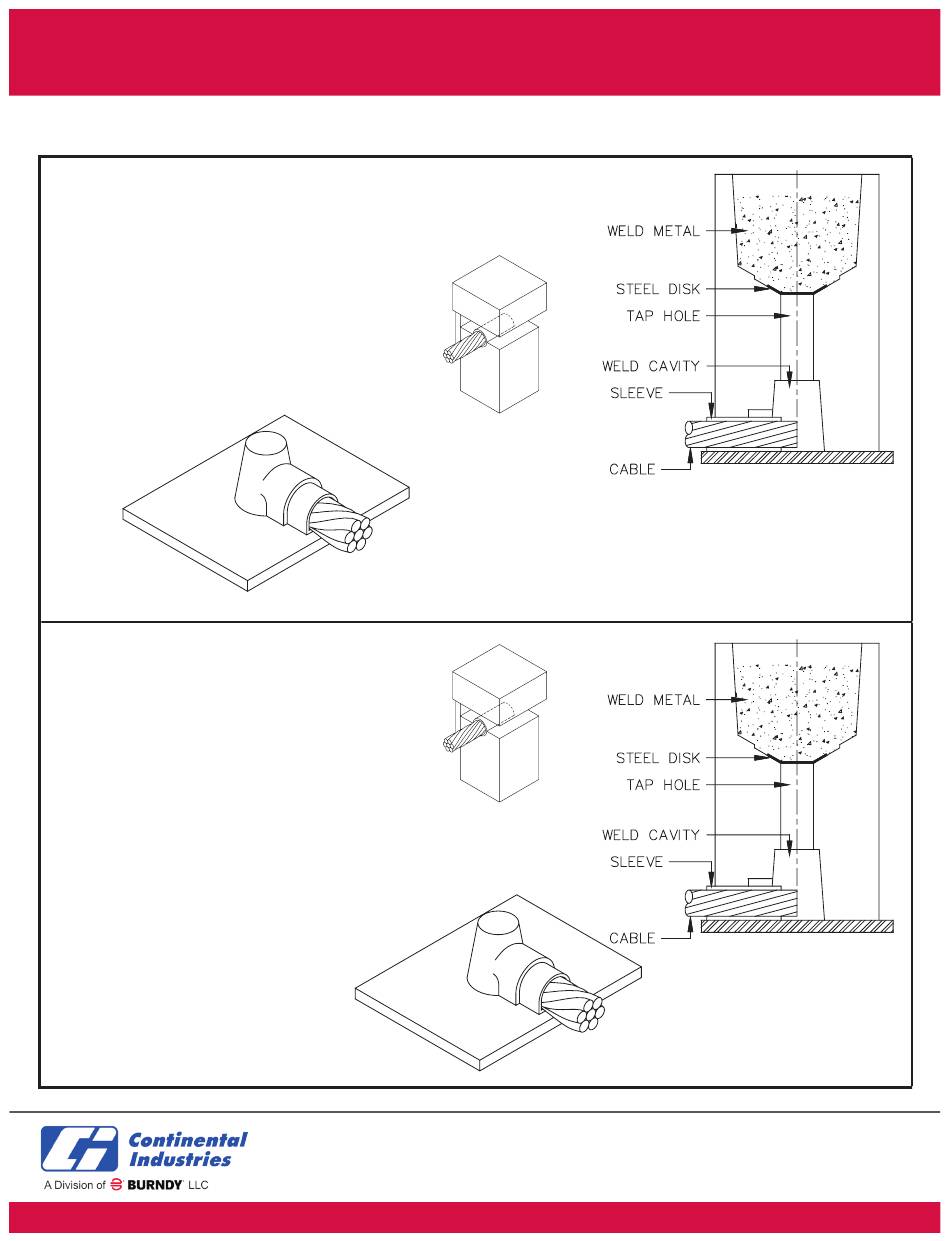 WELD METAL
STEEL DISK
TAP HOLE
WELD CAVITY
SLEEVE
CABLE

WELD METAL
STEEL DISK
TAP HOLE
WELD CAVITY
SLEEVE
CABLE

Continental Industries
A Division of BURNDY LLC