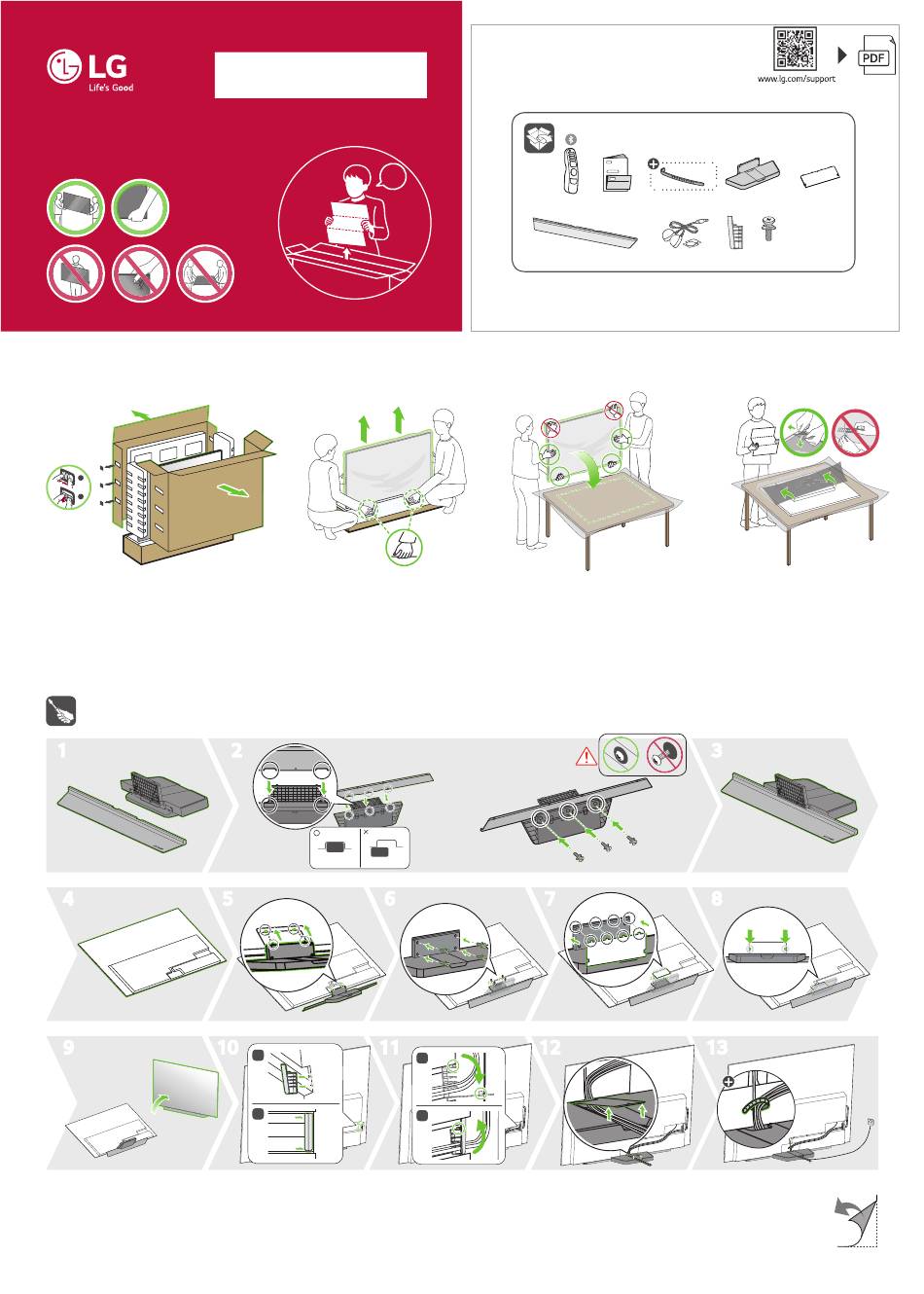 LG
Life's Good

www.lg.com/support

PDF

1

2

3

4

5

6

7

8

9

10

11

12

13