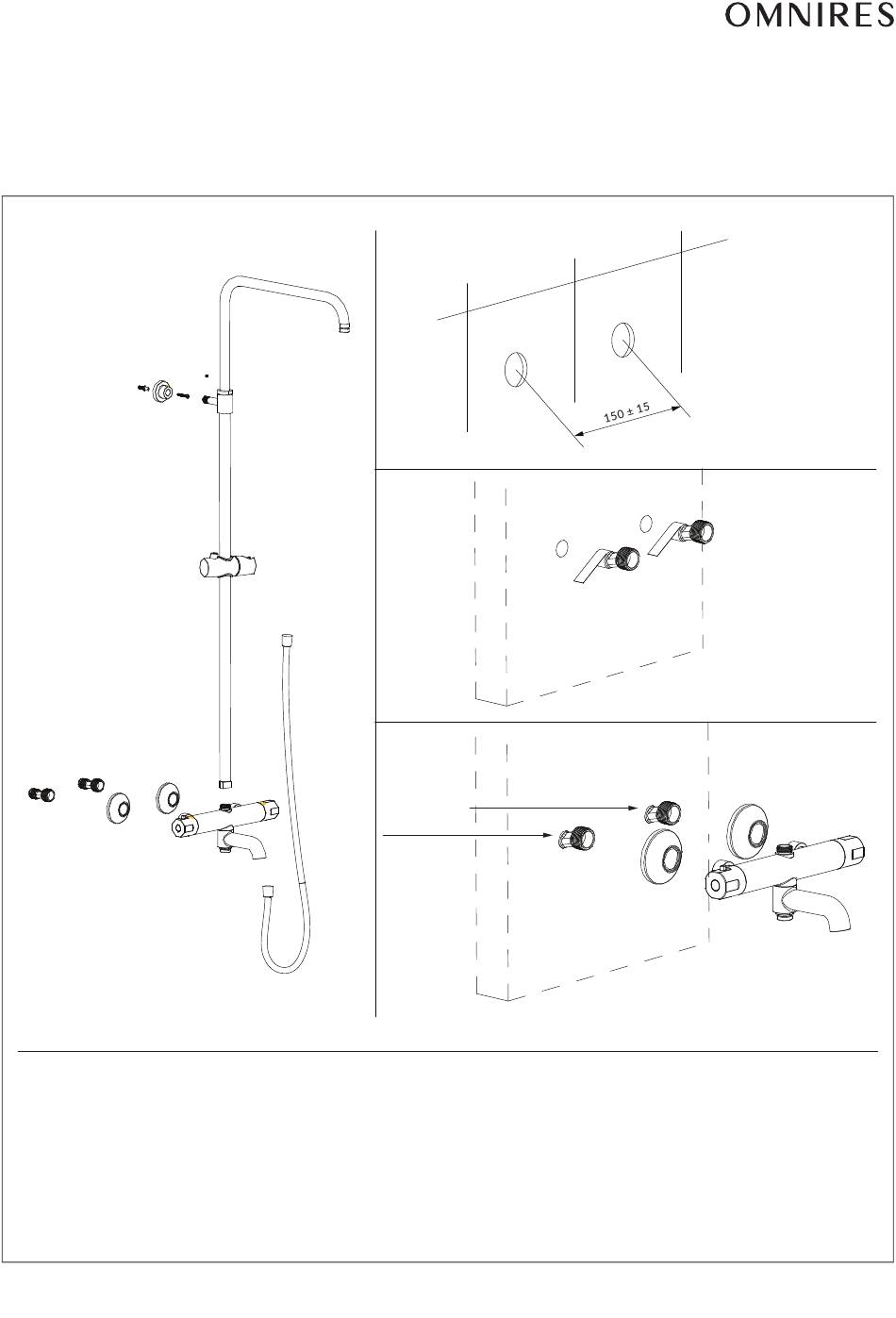 OMNIRES

150 ± 15