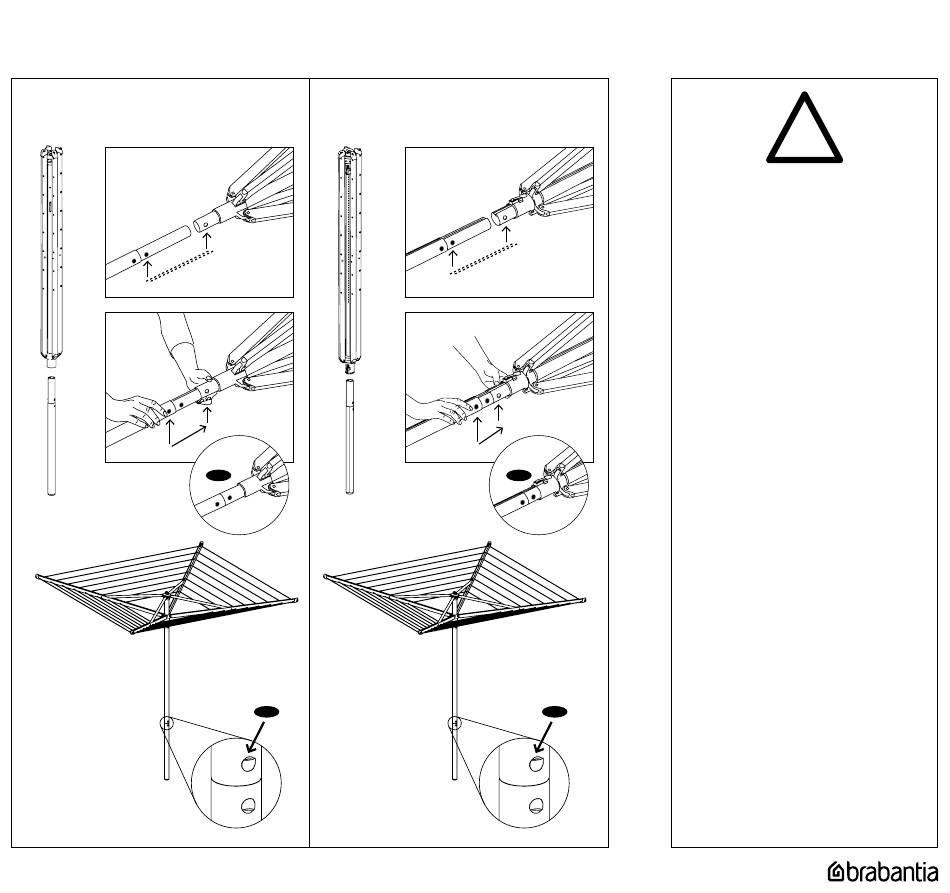 brabantia