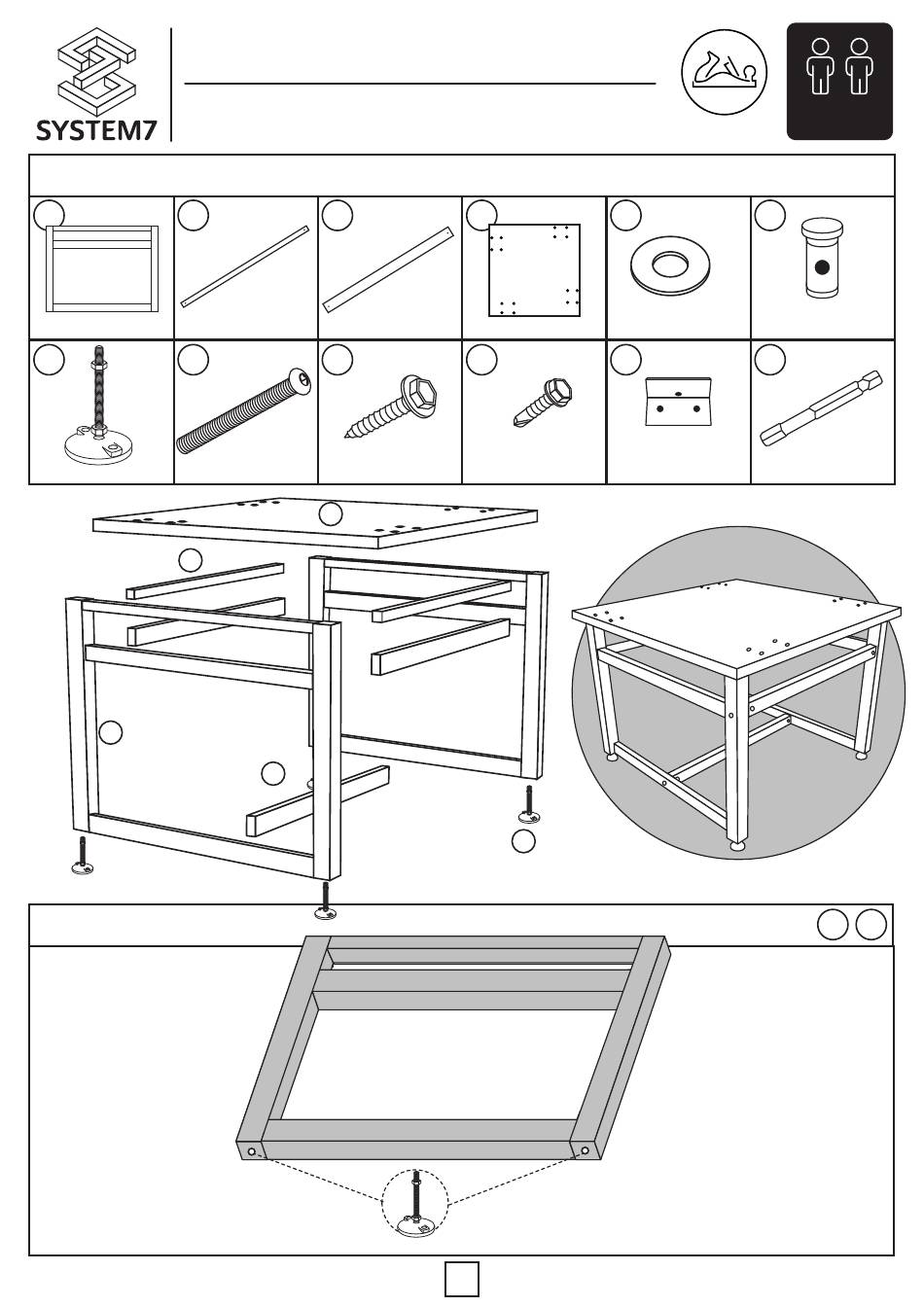 SYSTEM7