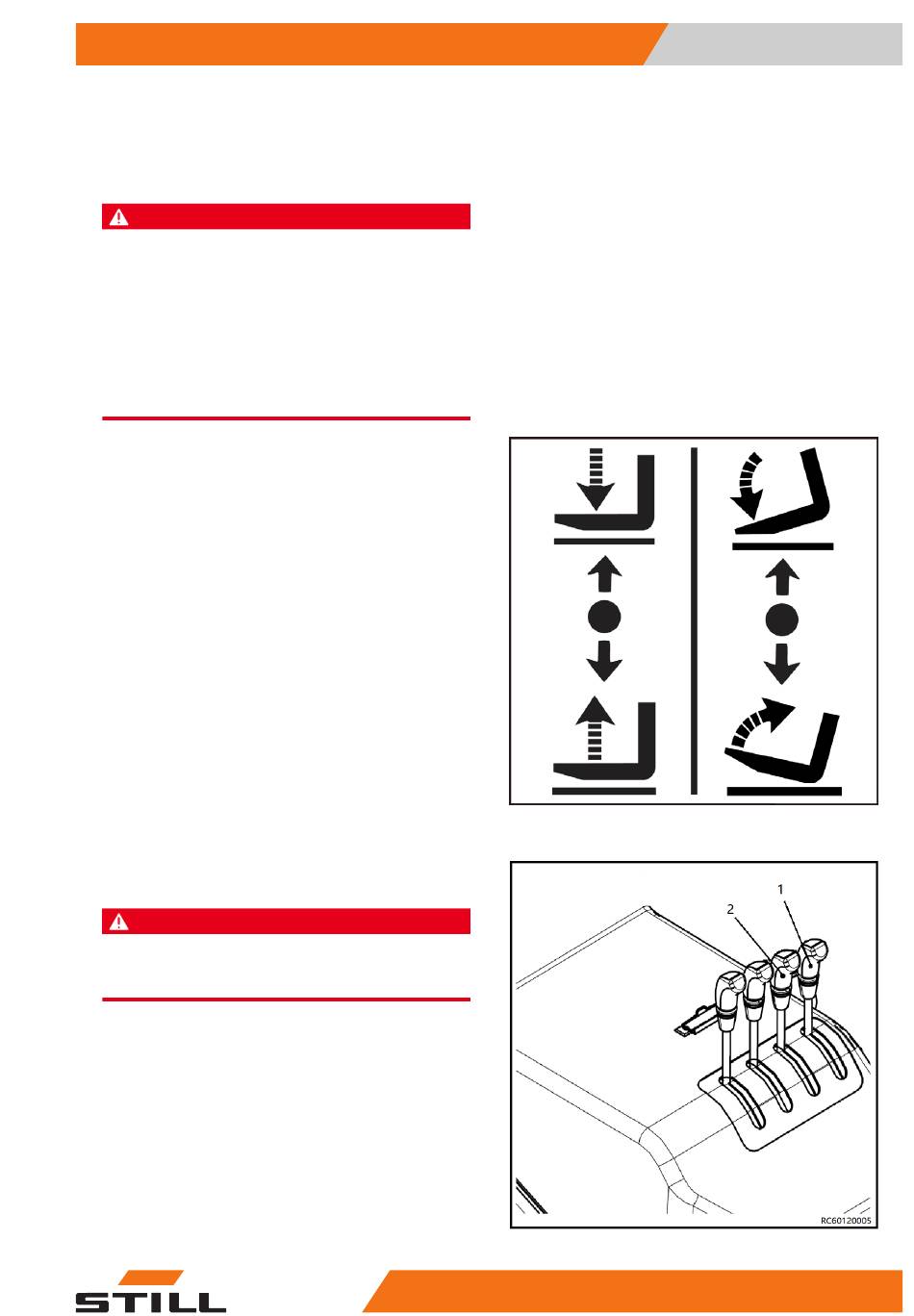 1

2

RC60120005

STILL