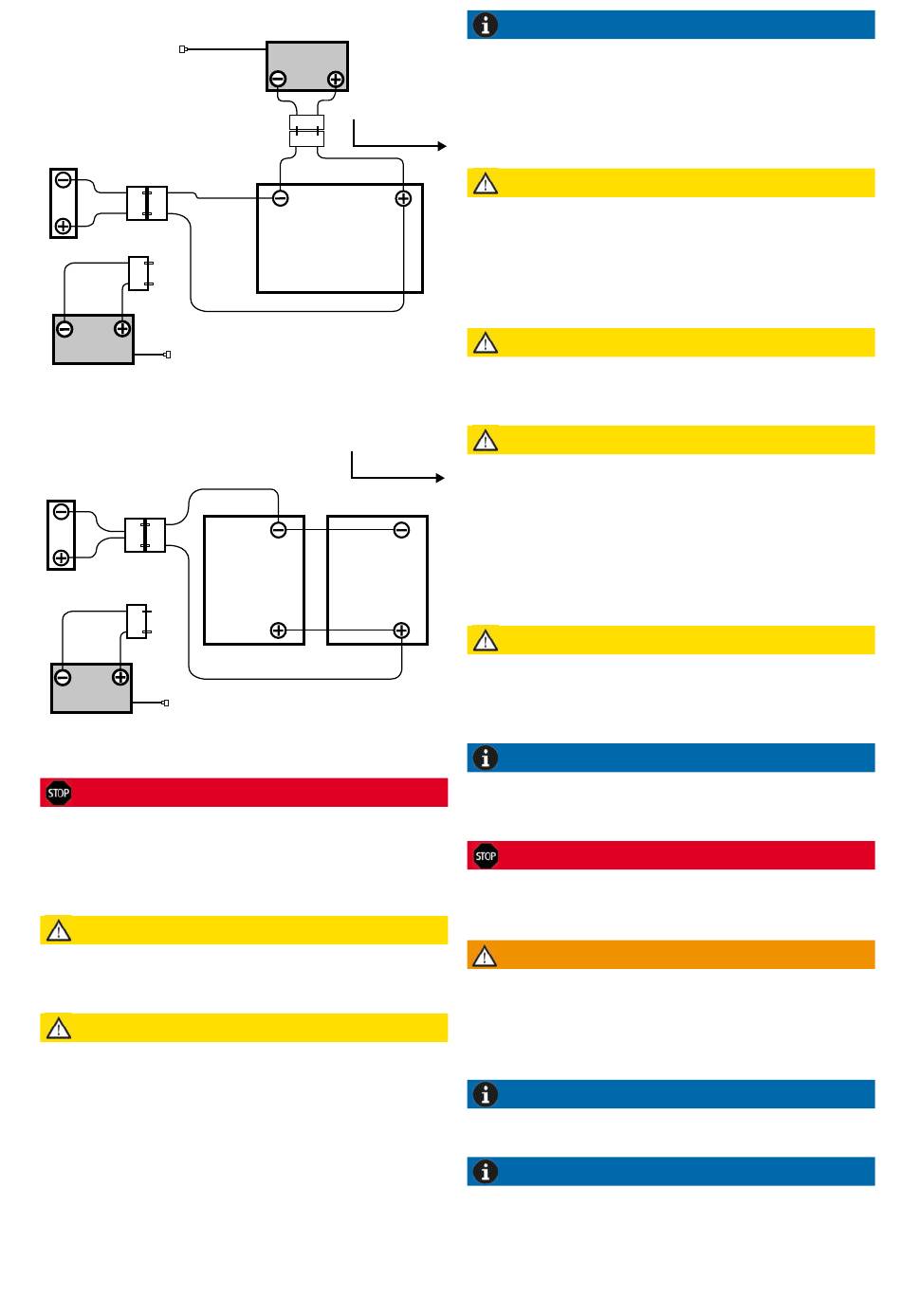 STOP

STOP