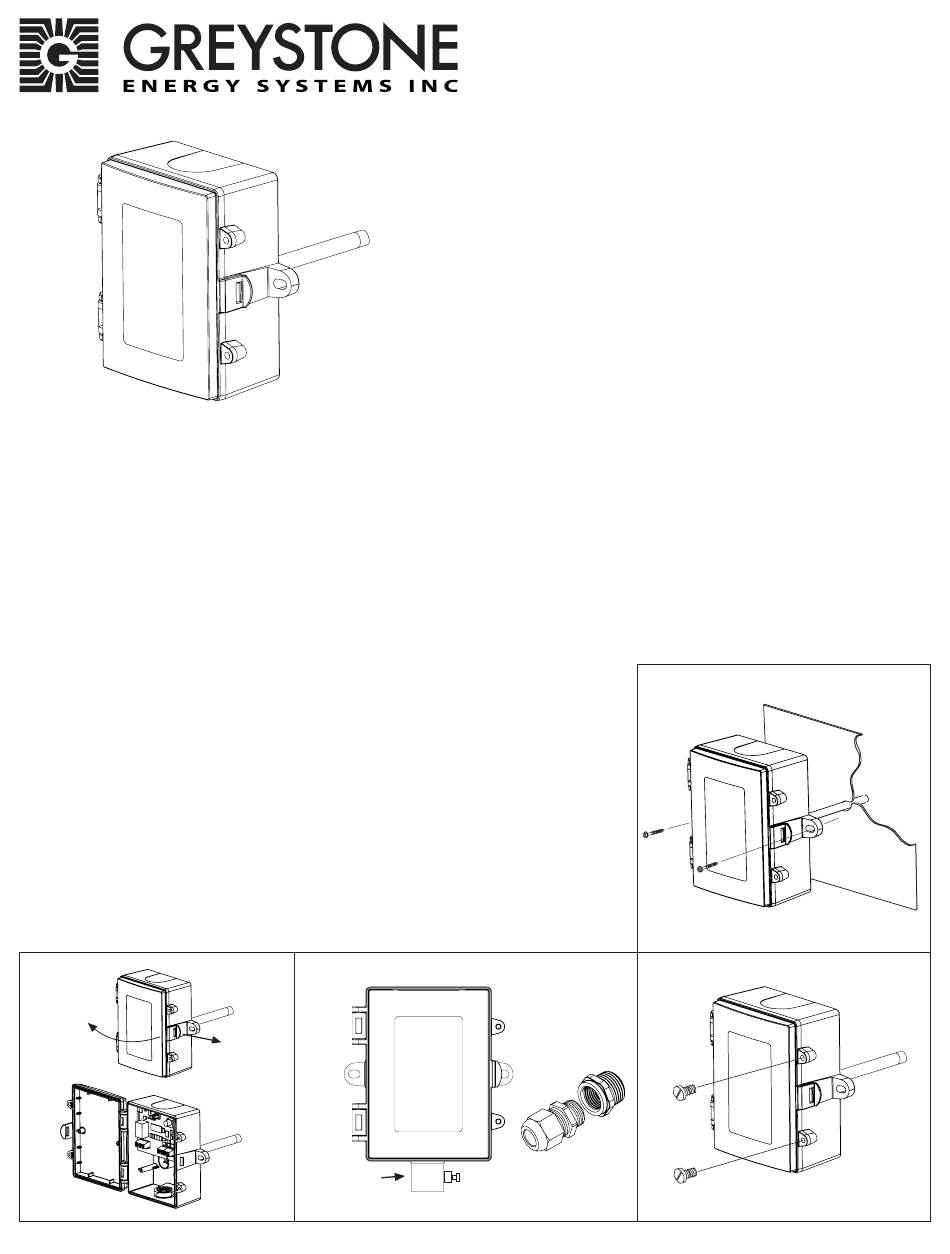 GREYSTONE
ENERGY SYSTEMS INC