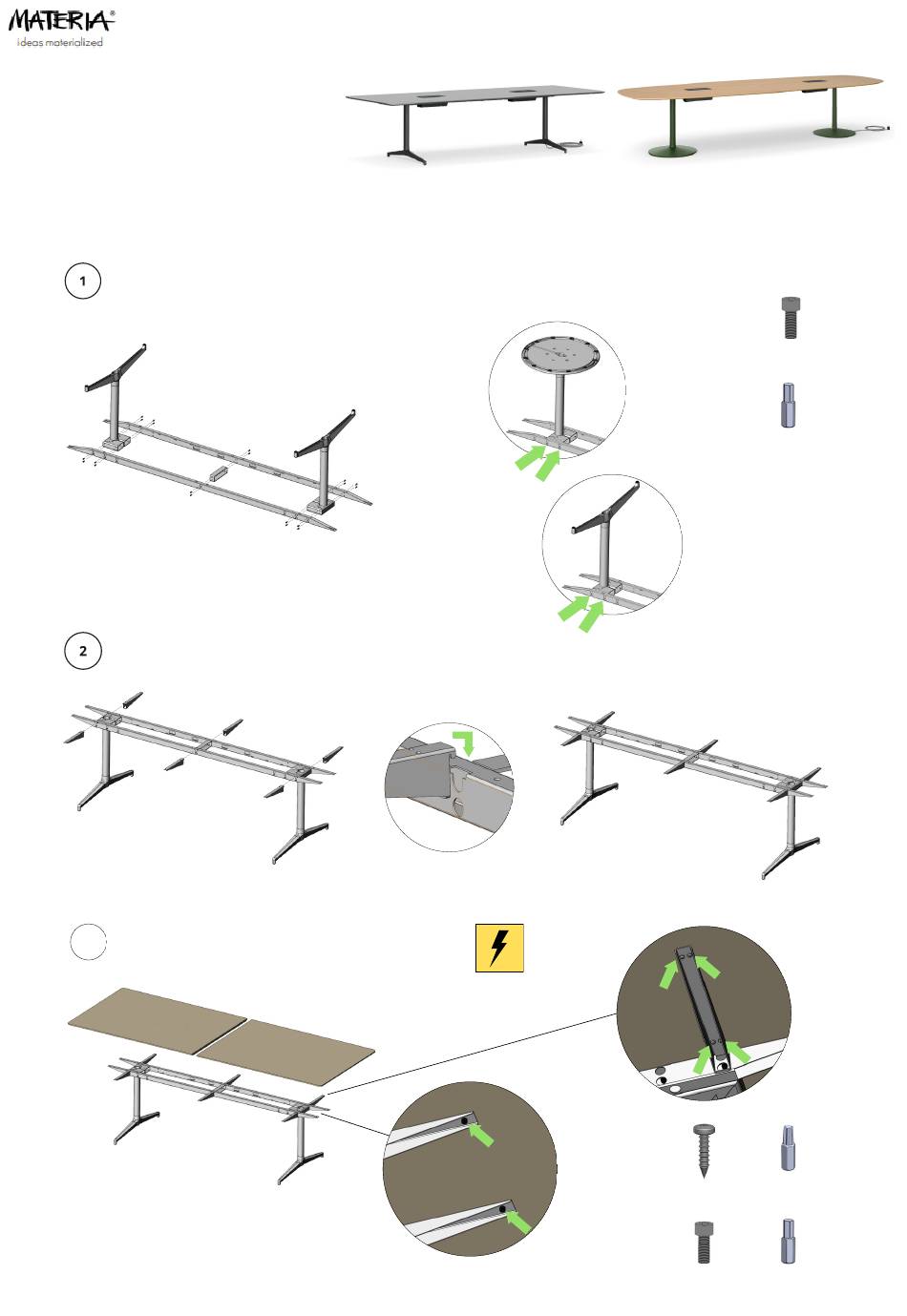 MATERIA®
ideas materialized

1

2