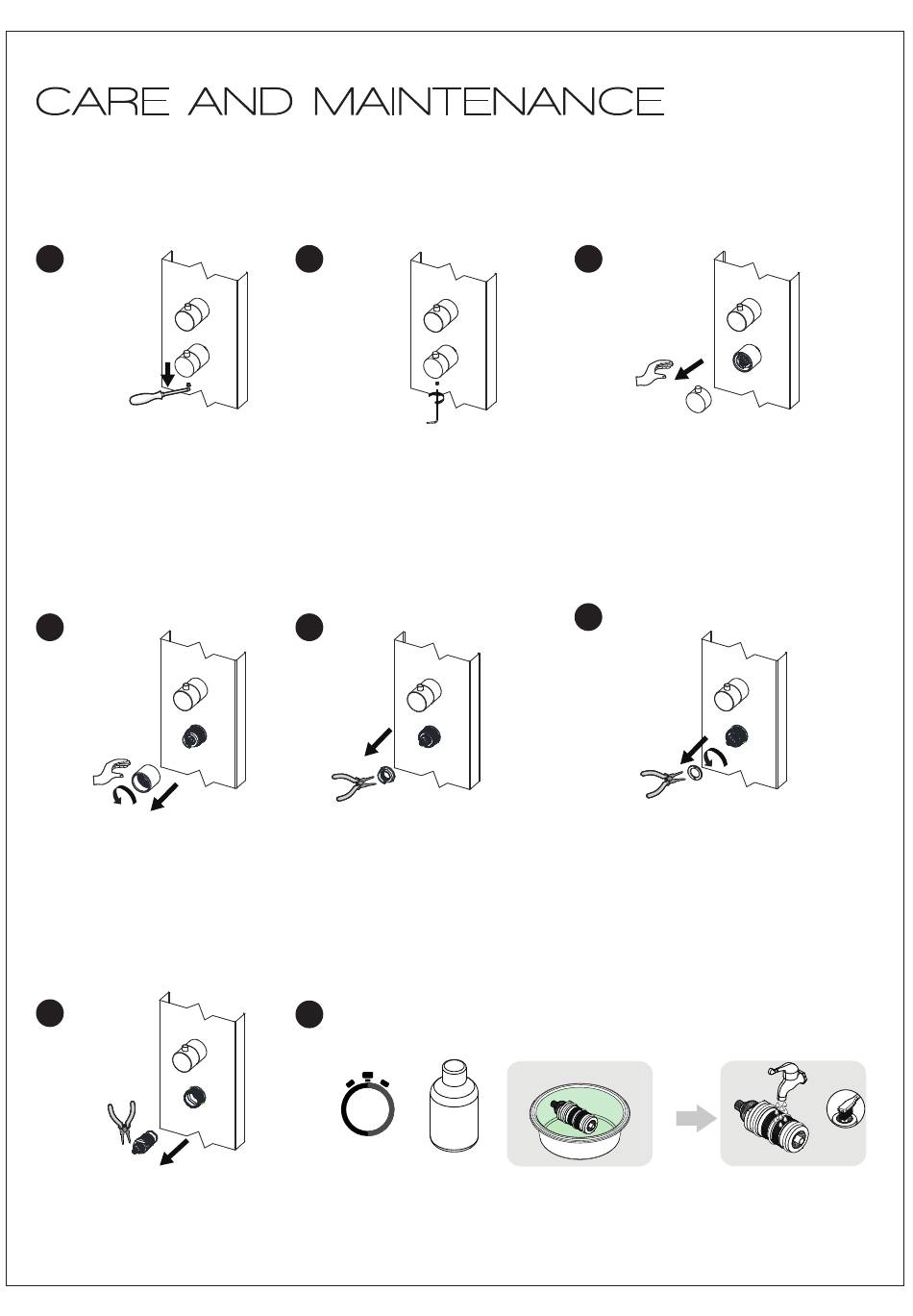 CARE AND MAINTENANCE