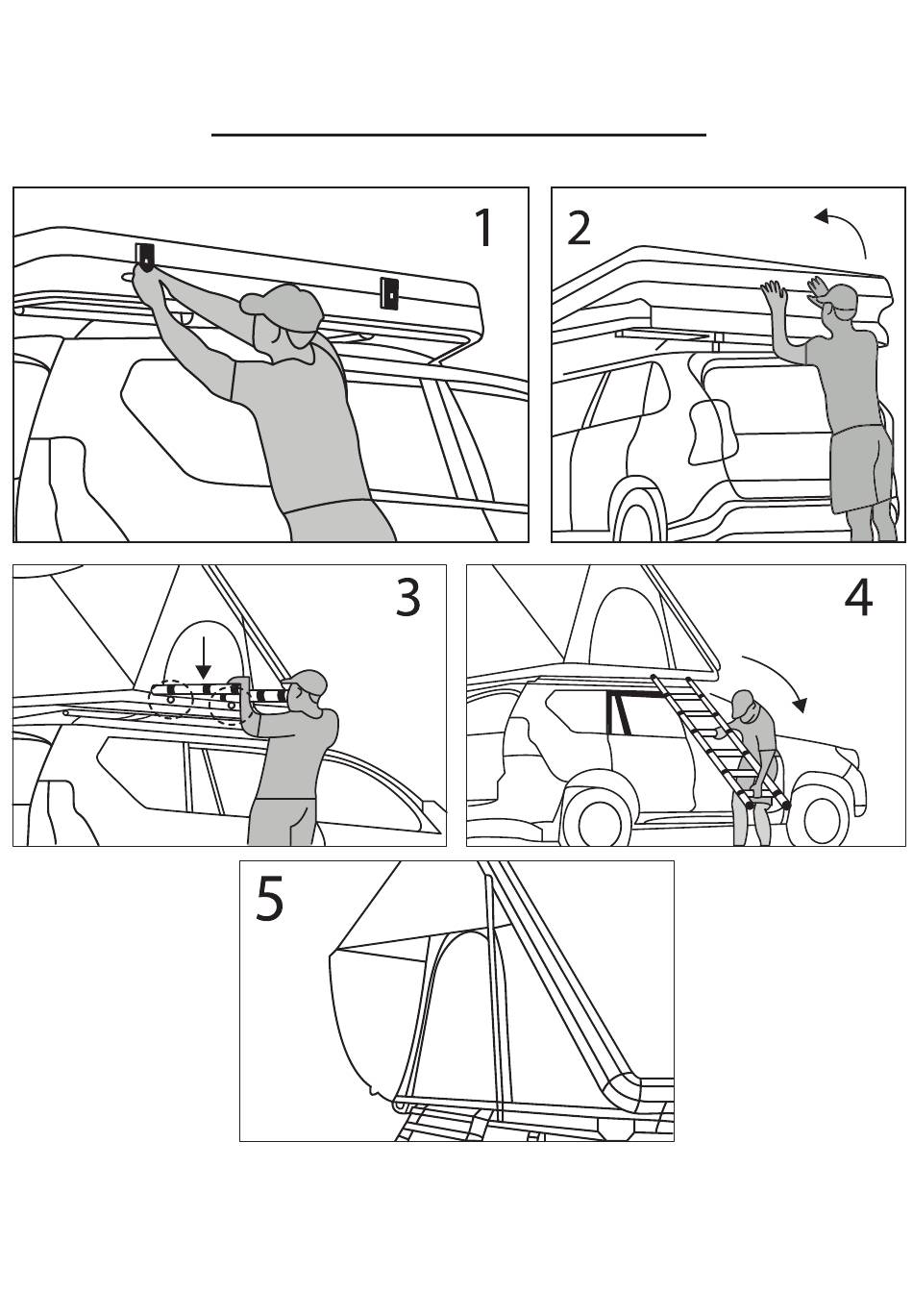 1

2

3

4

5