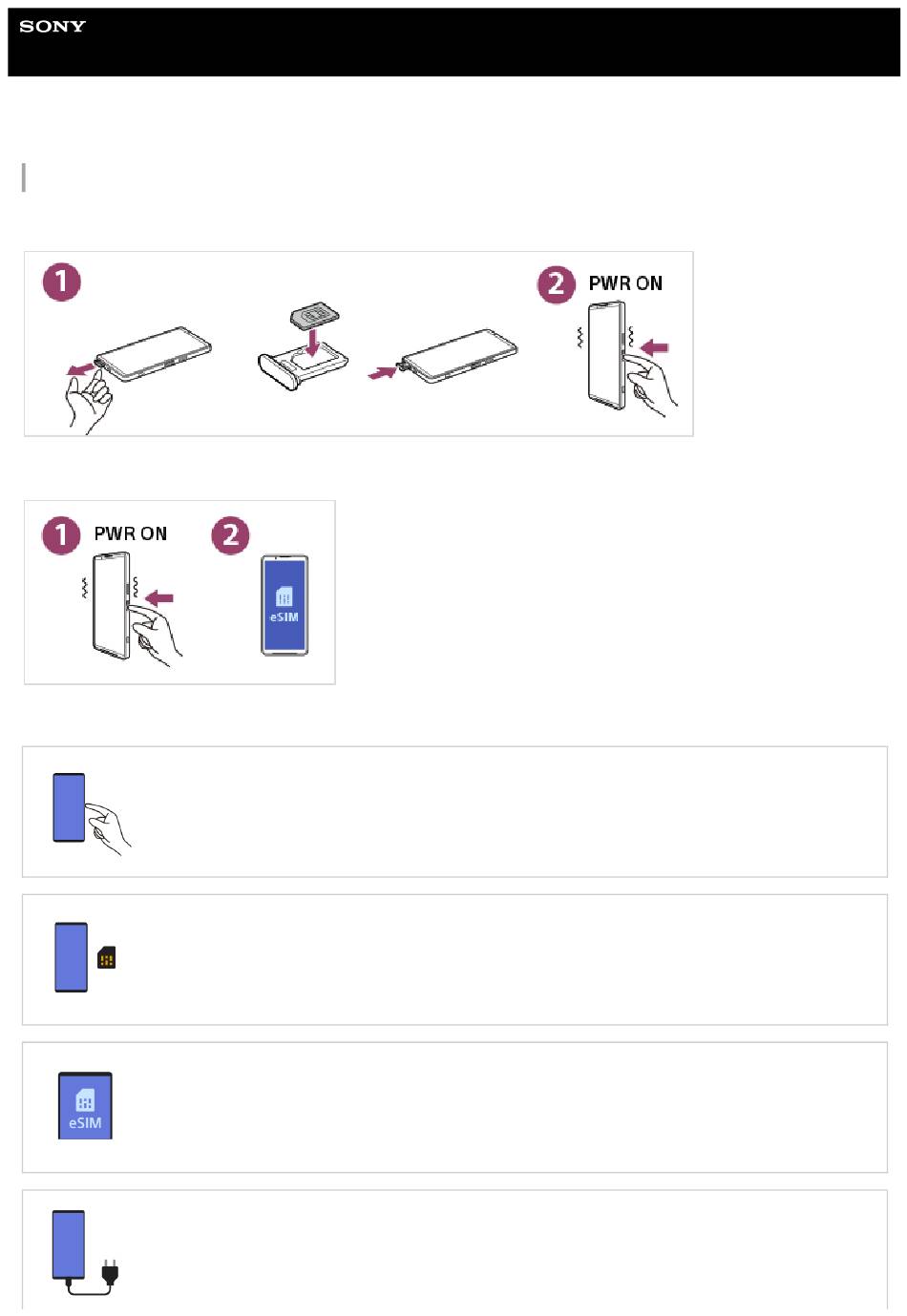 SONY

1

2 PWR ON

1 PWR ON

2

eSIM

eSIM