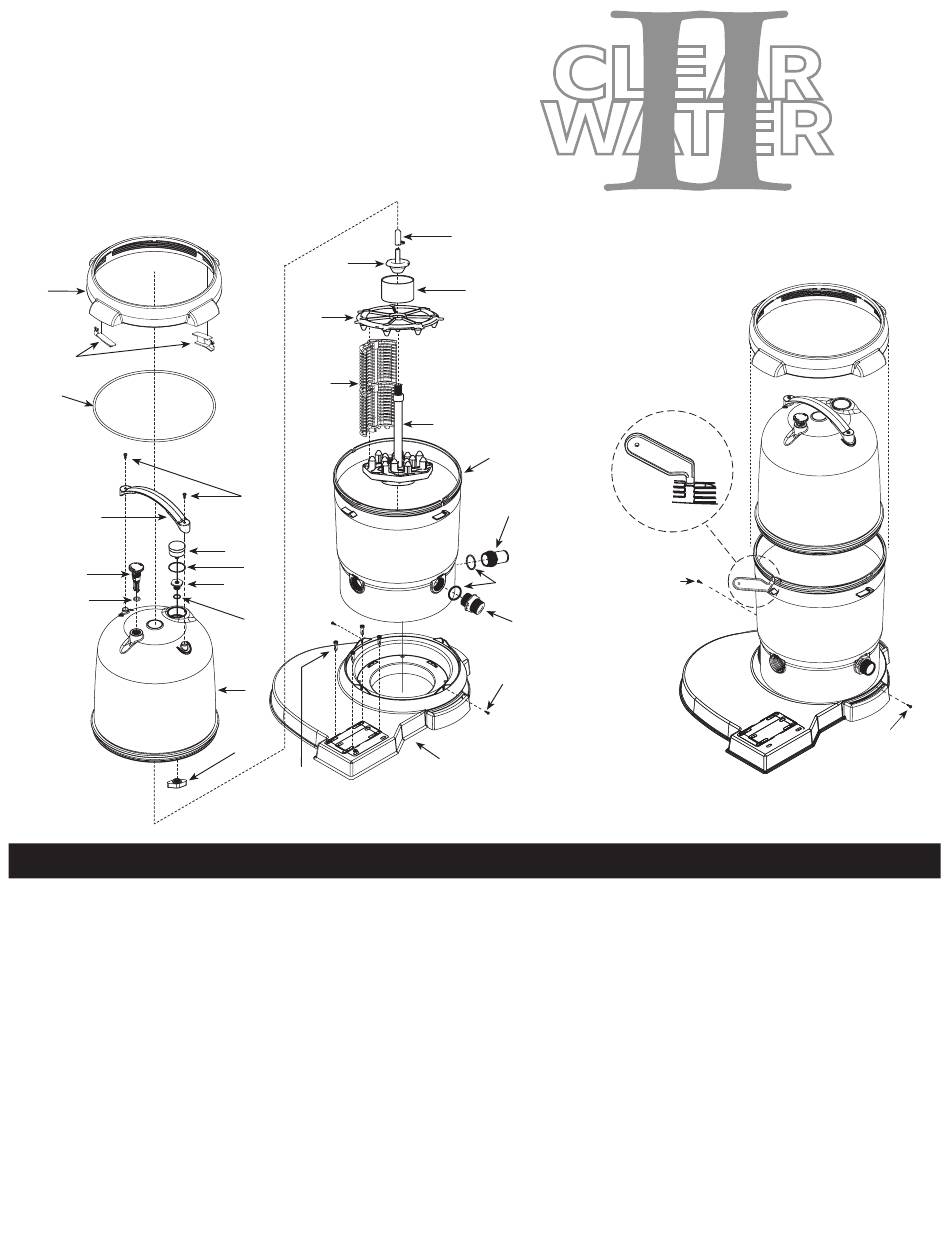 CLEAR WATER II