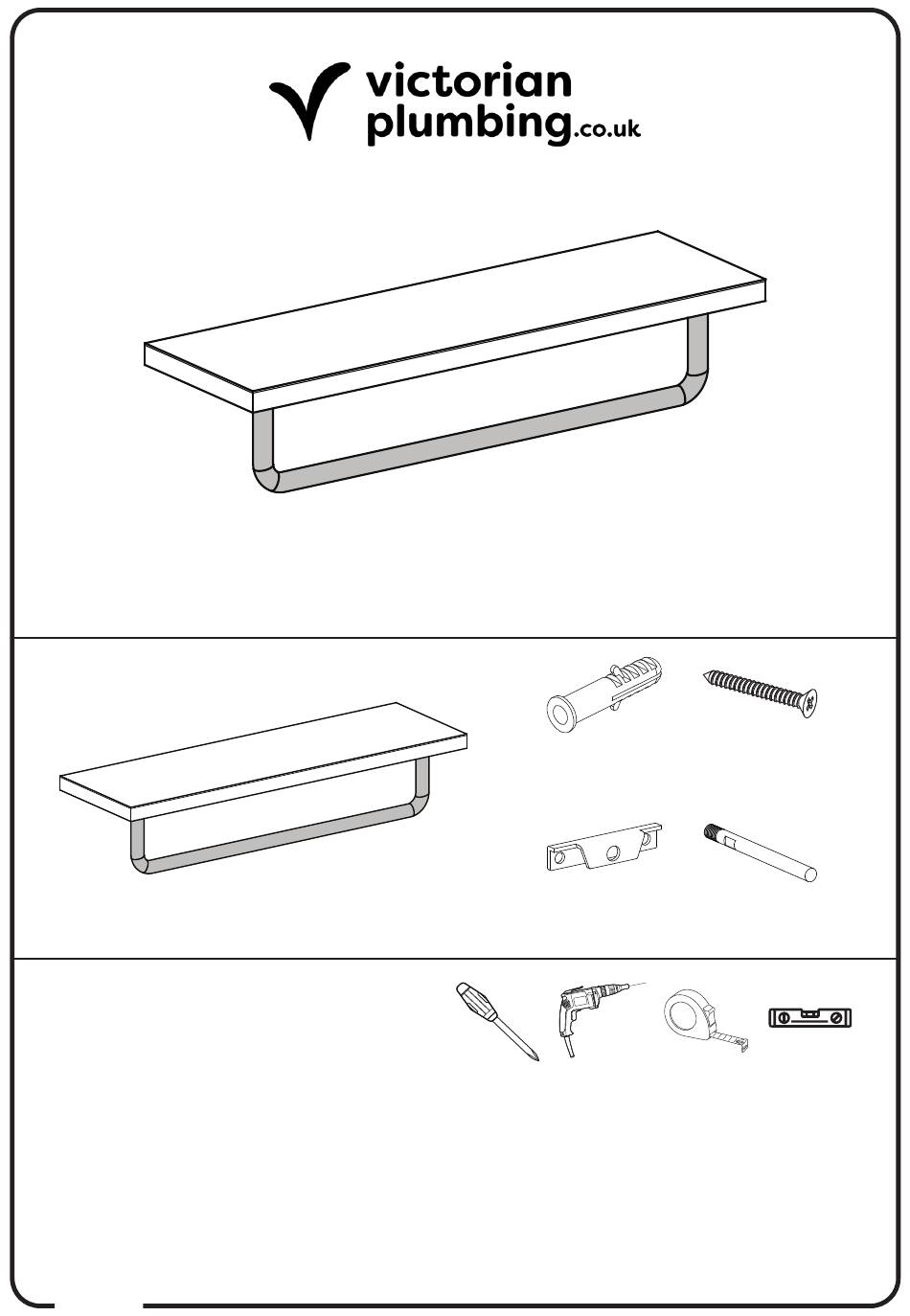 victorian
plumbing.co.uk