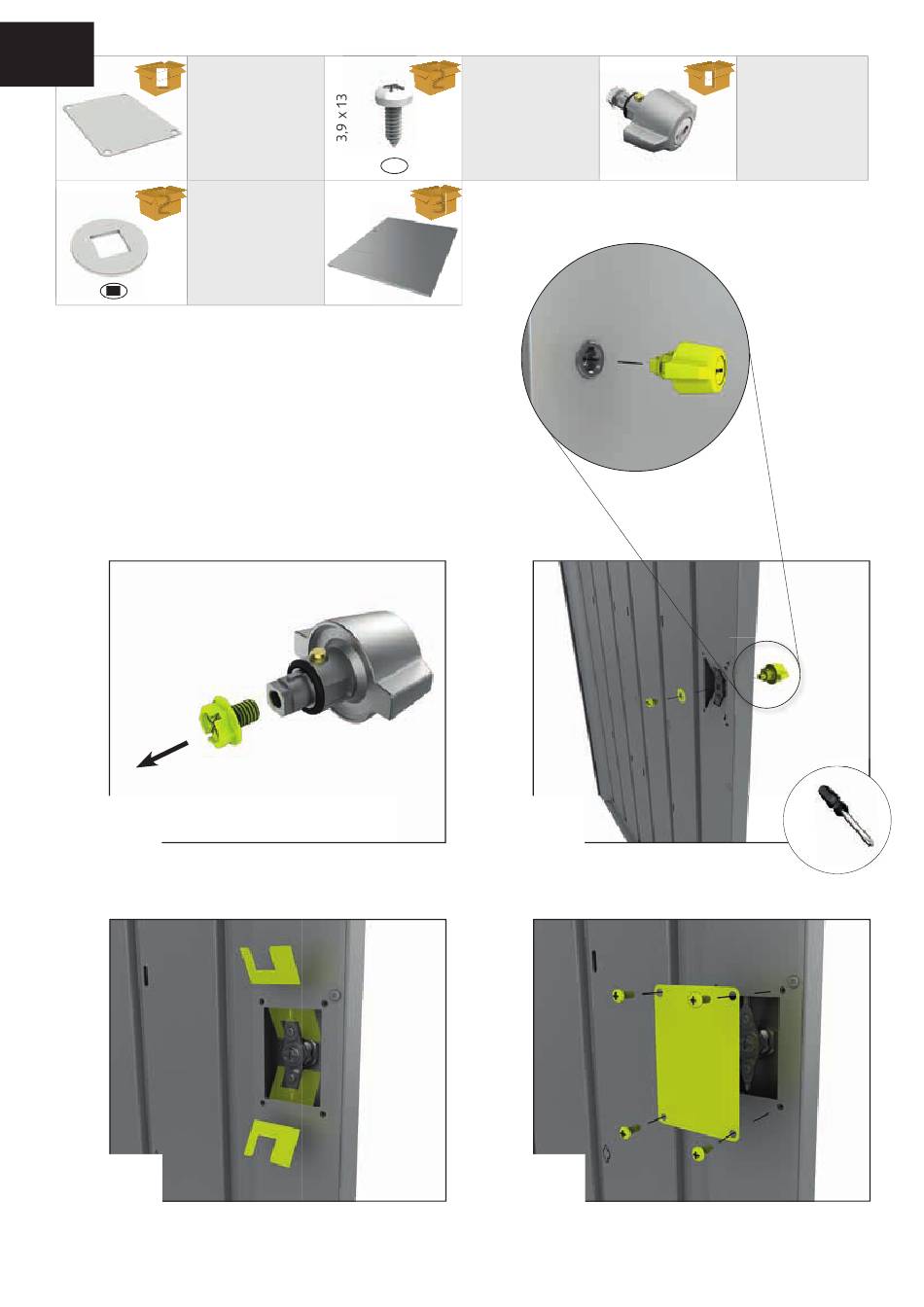 3,9 x 13