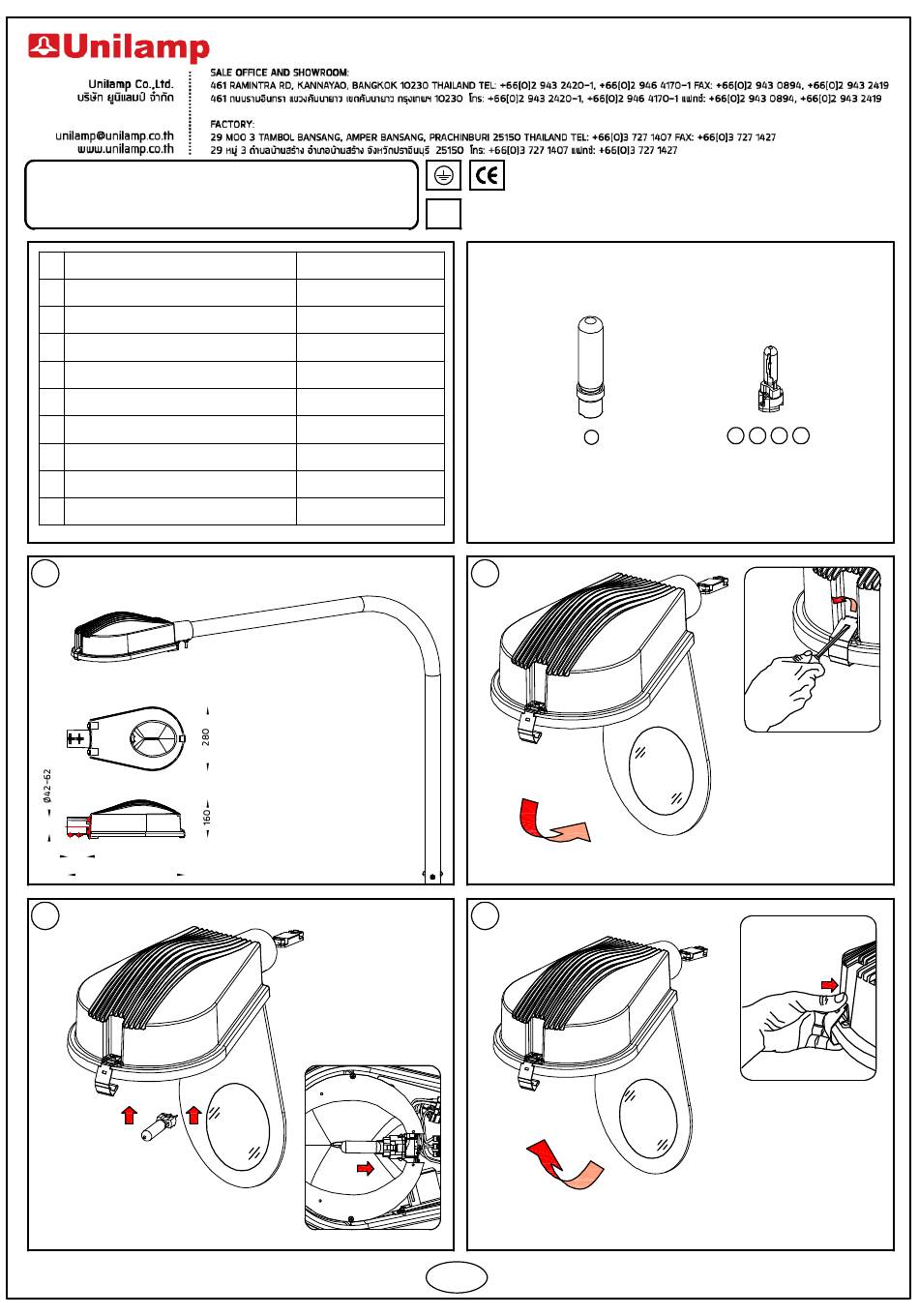 Unilamp

Unilamp Co.,Ltd.
บริษัท ยูนิแลมป์ จำกัด

unilamp@unilamp.co.th
www.unilamp.co.th

SALE OFFICE AND SHOWROOM:
461 RAMINTRA RD, KANNAYAO, BANGKOK 10230 THAILAND TEL: +66(0)2 943 2420-1, +66(0)2 946 4170-1 FAX: +66(0)2 943 0894, +66(0)2 943 2419
461 ถนนรามอินทรา แขวงคันนายาว เขตคันนายาว กรุงเทพฯ 10230 โทร: +66(0)2 943 2420-1, +66(0)2 946 4170-1 แฟกซ์: +66(0)2 943 0894, +66(0)2 943 2419

FACTORY:
29 MOO 3 TAMBOL BANSANG, AMPER BANSANG, PRACHINBURI 25150 THAILAND TEL: +66(0)3 727 1407 FAX: +66(0)3 727 1427
29 หมู่ 3 ตำบลบ้านสร้าง อำเภอบ้านสร้าง จังหวัดปราจีนบุรี 25150 โทร: +66(0)3 727 1407 แฟกซ์: +66(0)3 727 1427

CE

280

Ø42-62

160