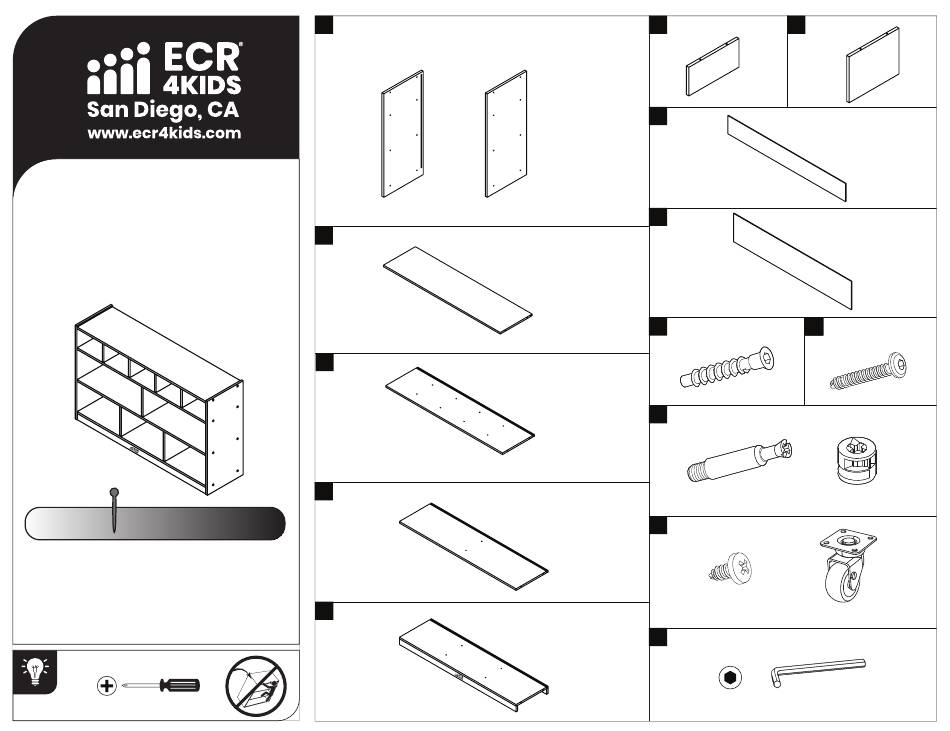 ECR®
4KIDS
San Diego, CA
www.ecr4kids.com