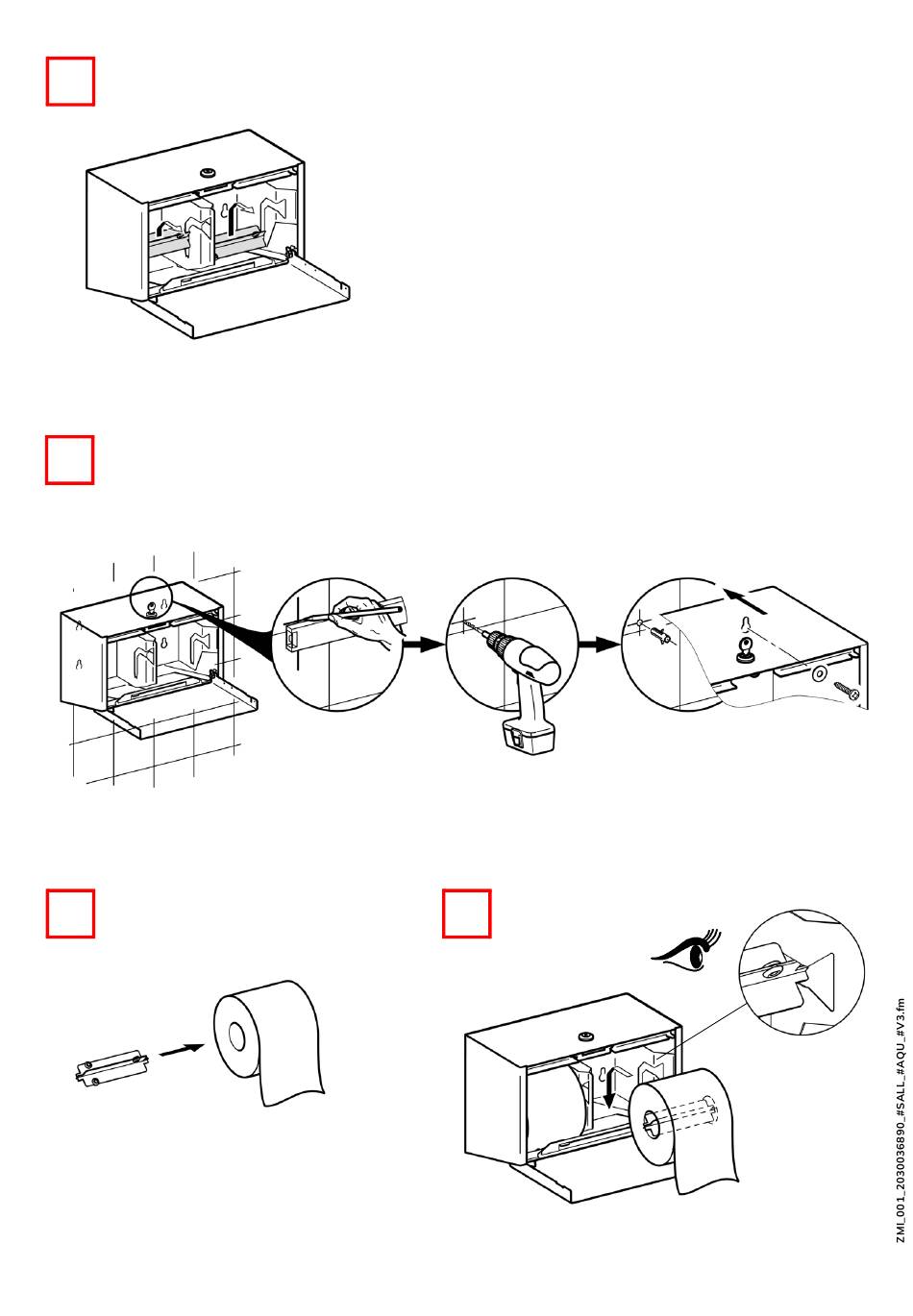 ZMI_001_2030036890_#SALL_#AQU_#V3.fm