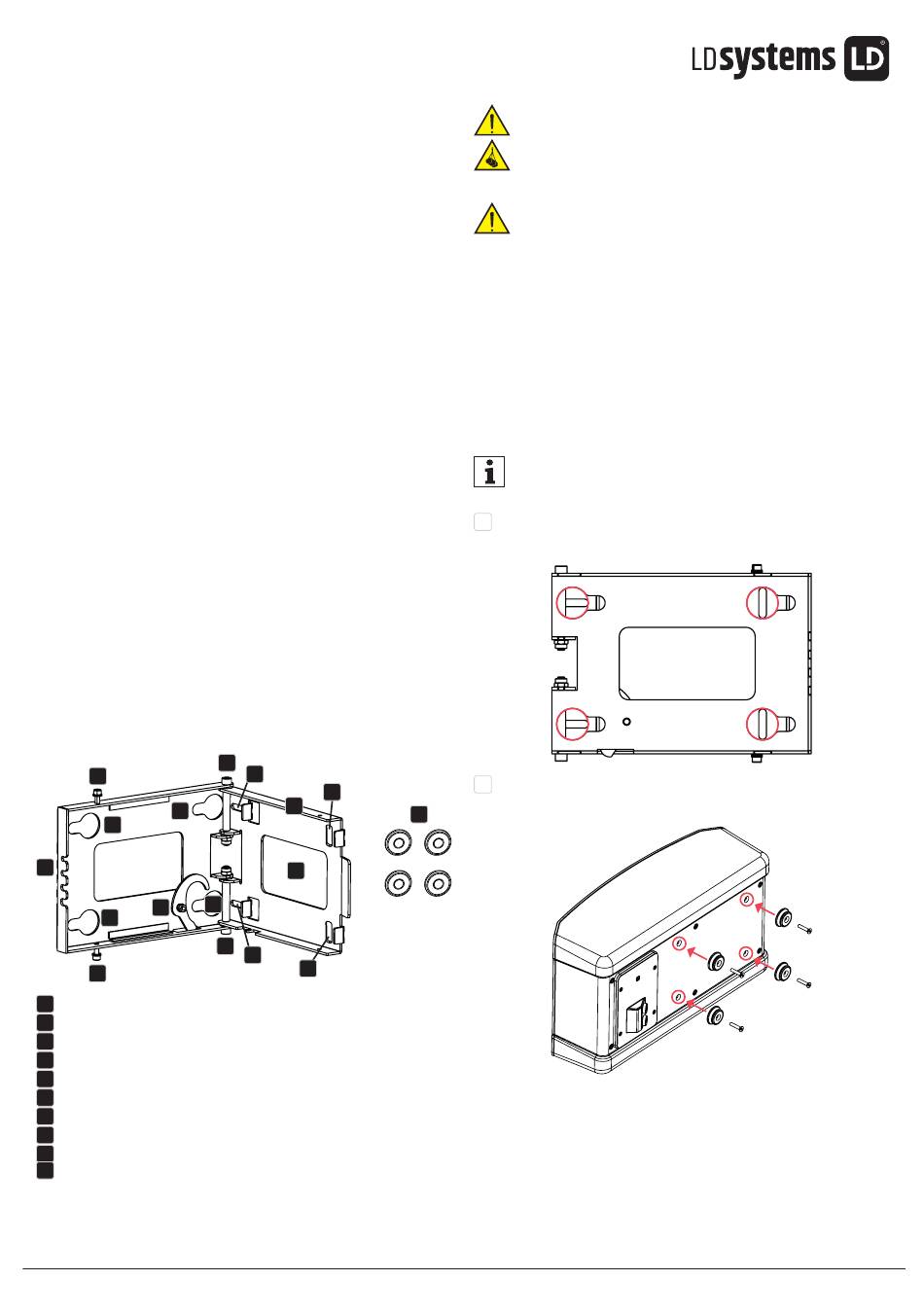 LD systems LD