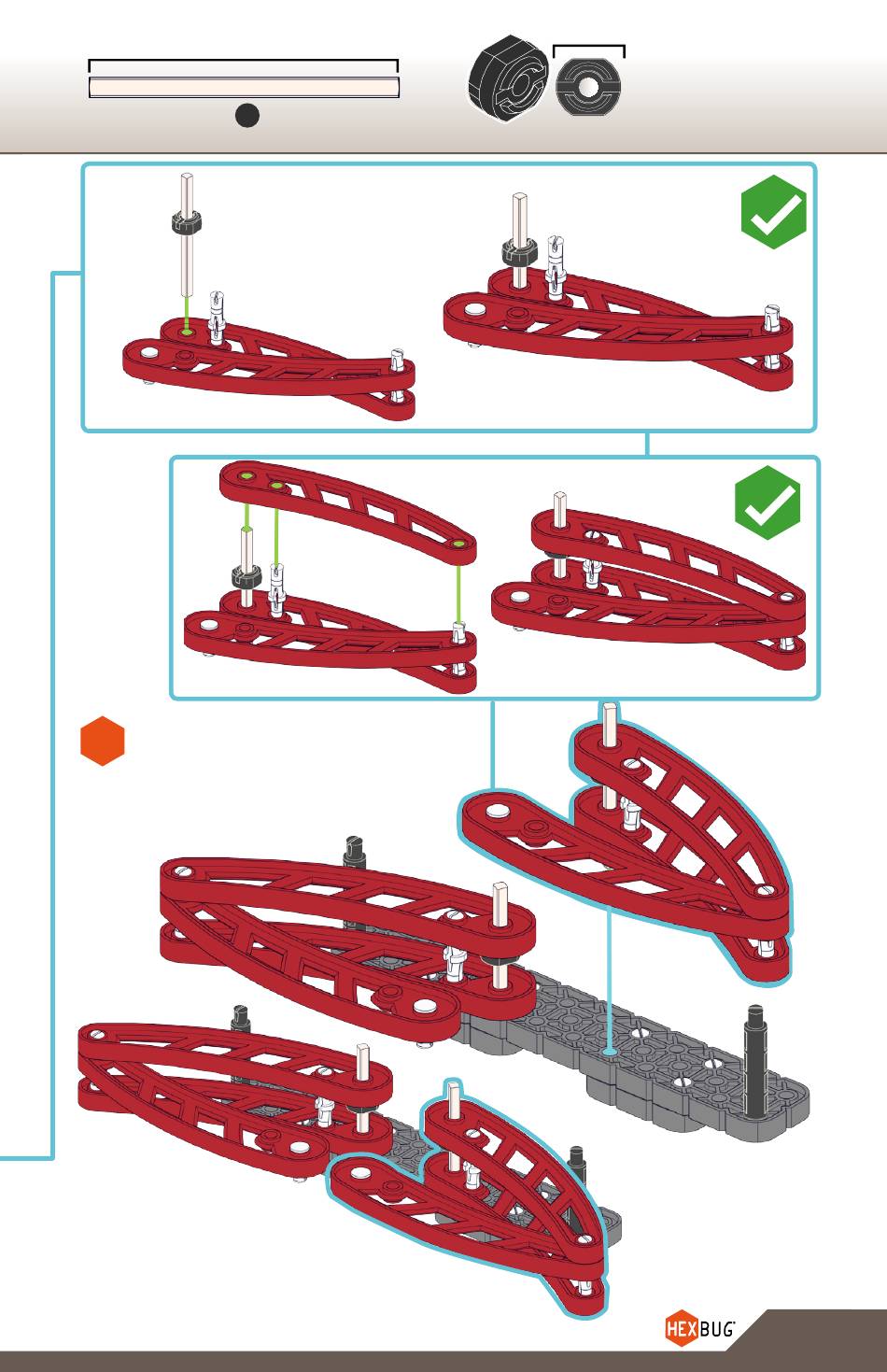 HEXBUG