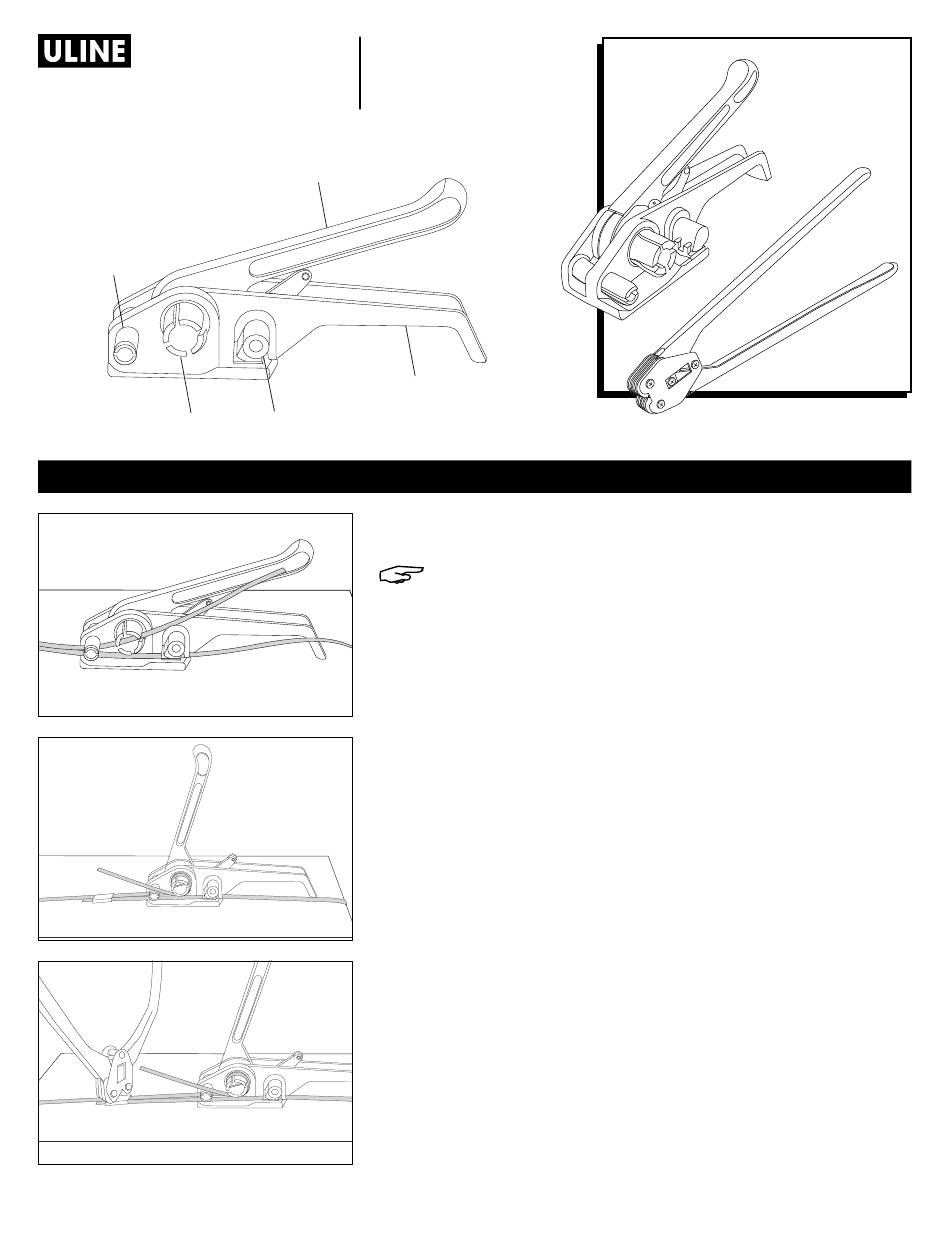 ULINE