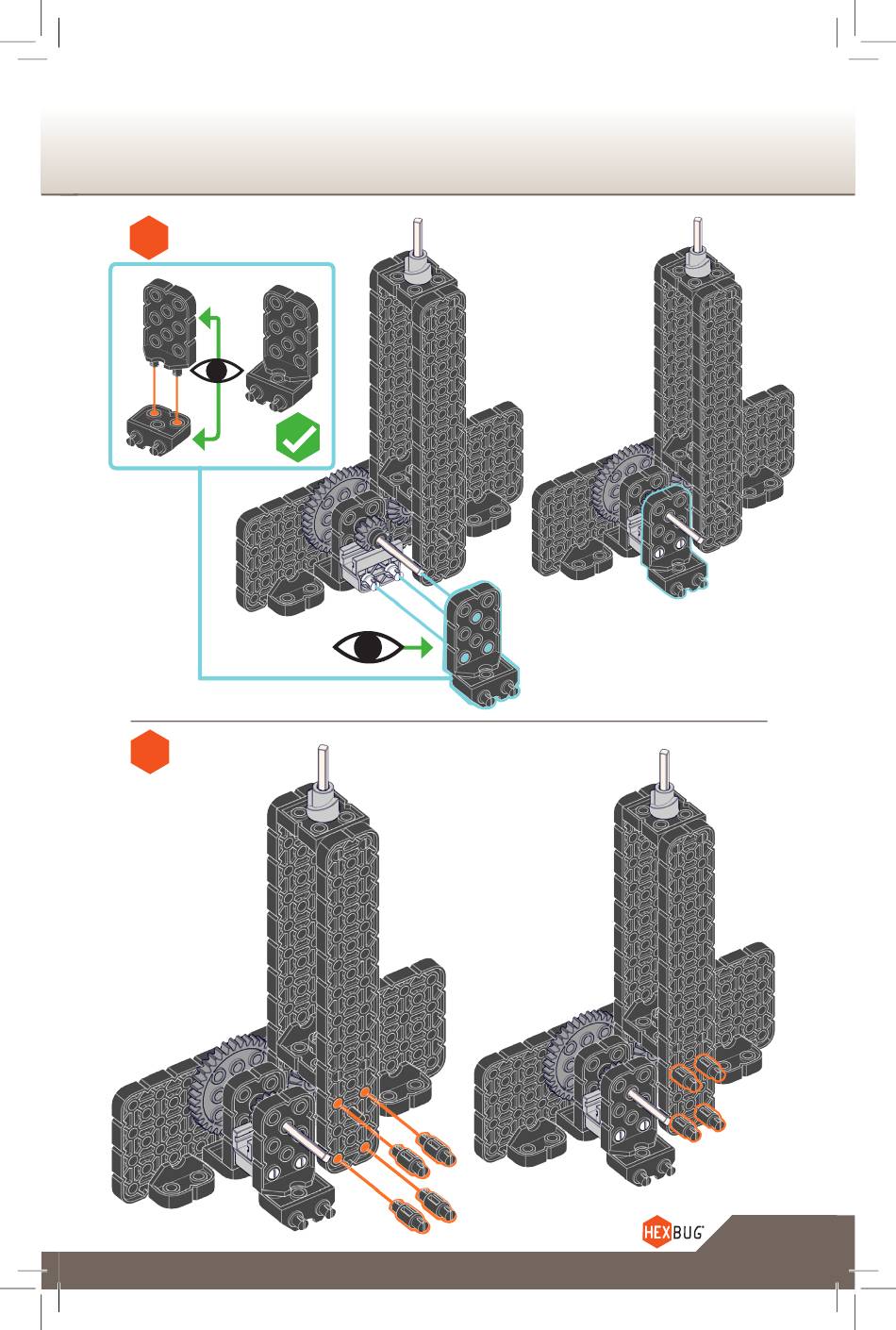 HEXBUG