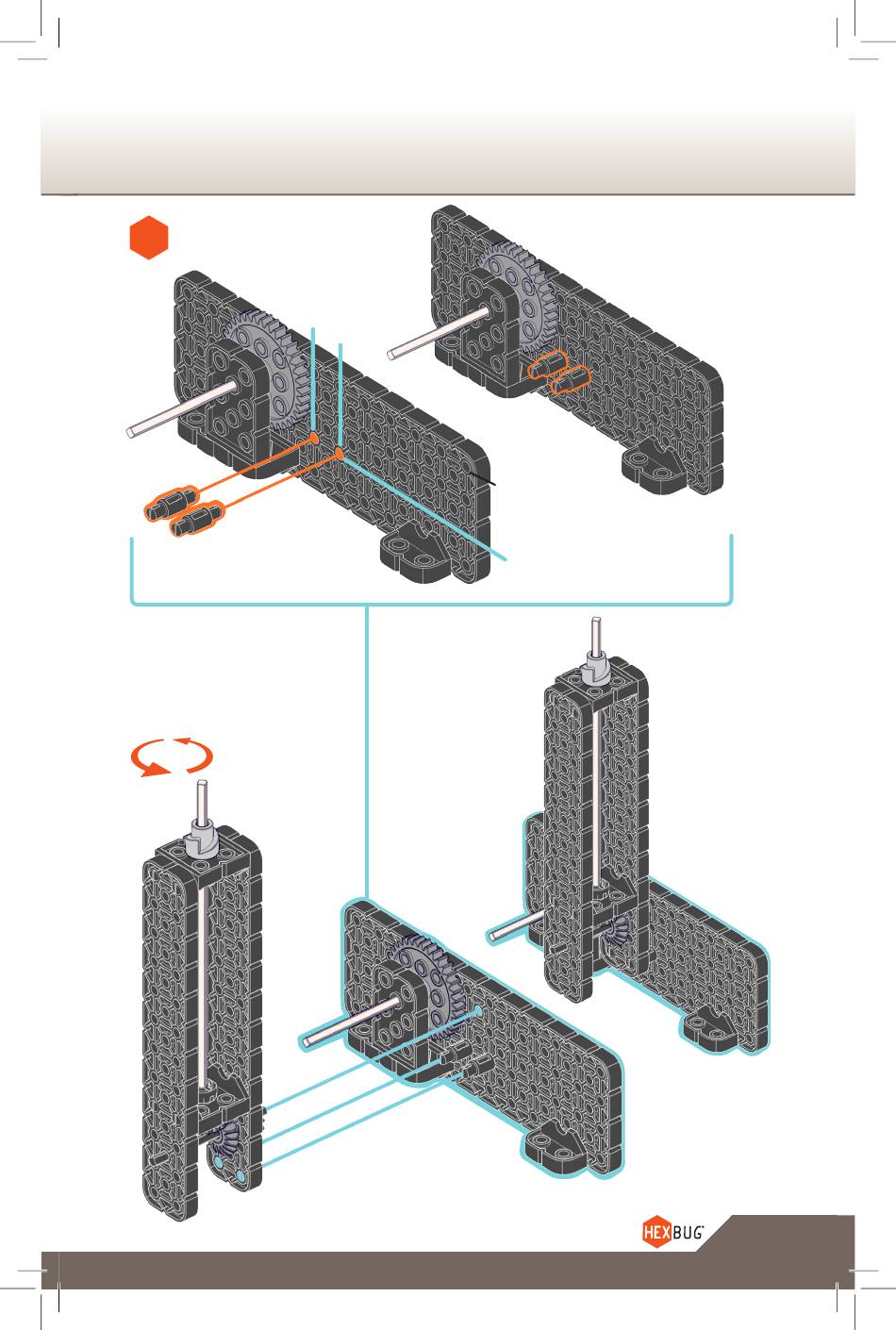 HEXBUG