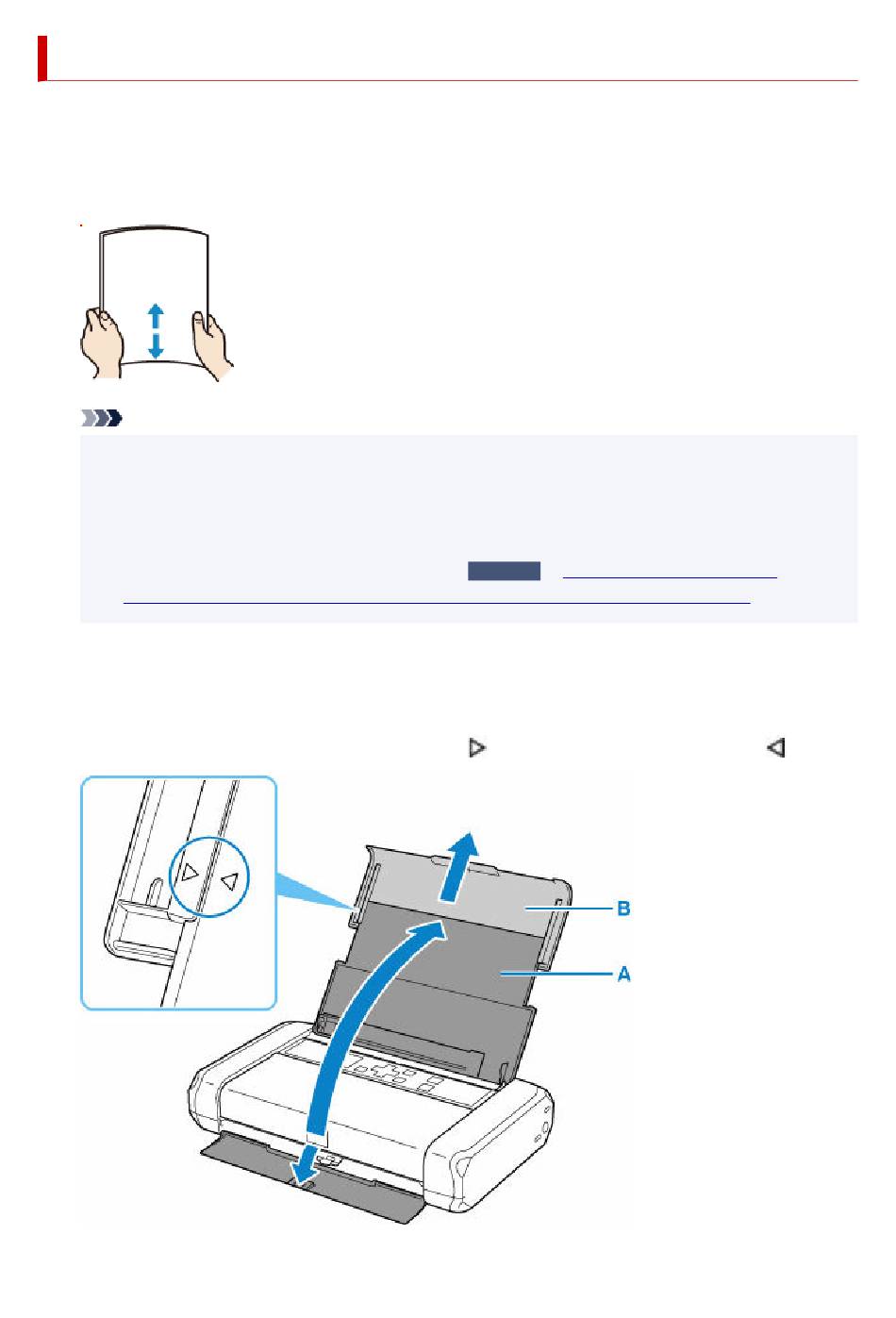 B

A